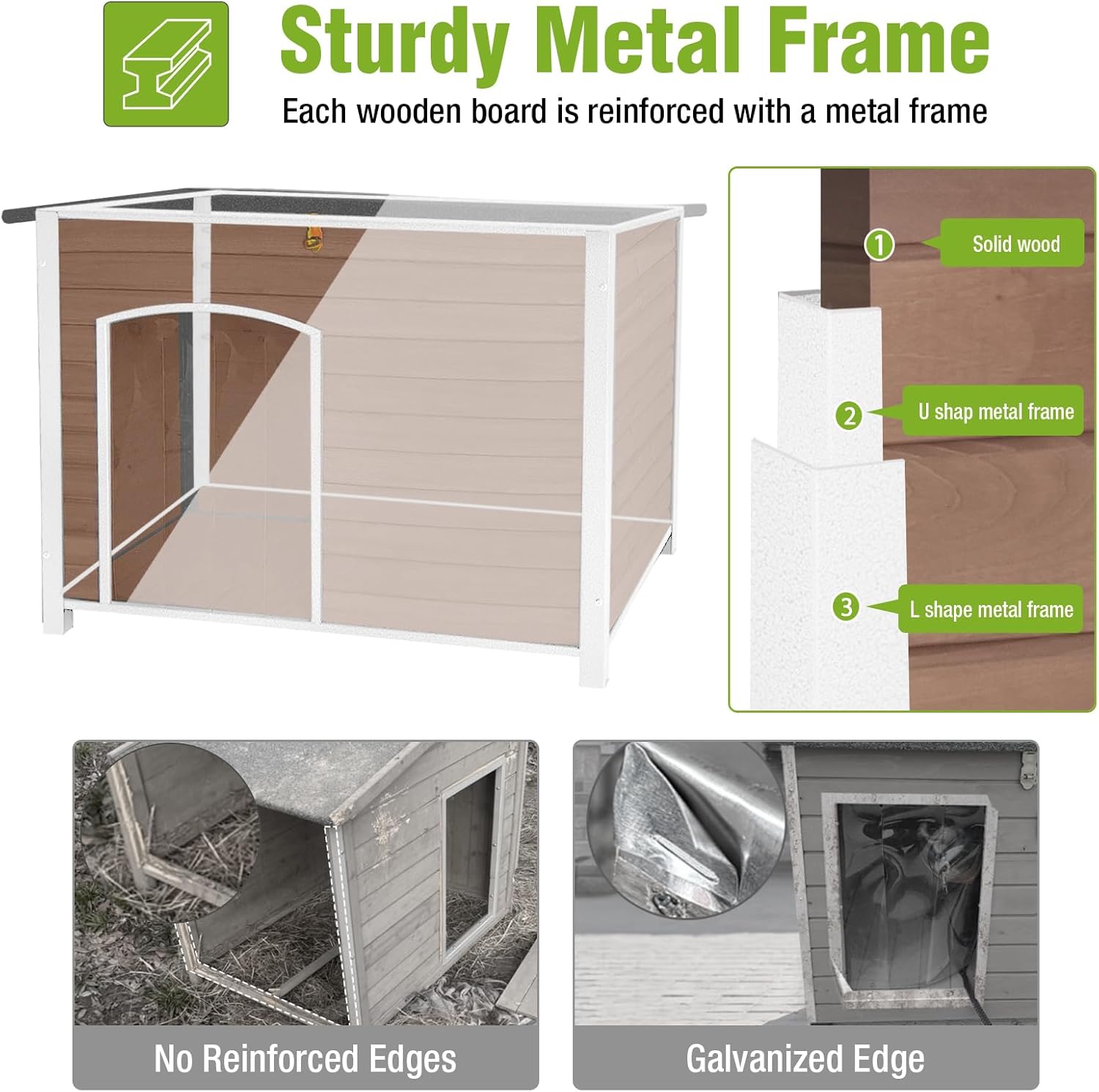 Sturdy Metal Frame

Each wooden board is reinforced with a metal frame

1 Solid wood

2 U shap metal frame

3 L shape metal frame

No Reinforced Edges

Galvanized Edge