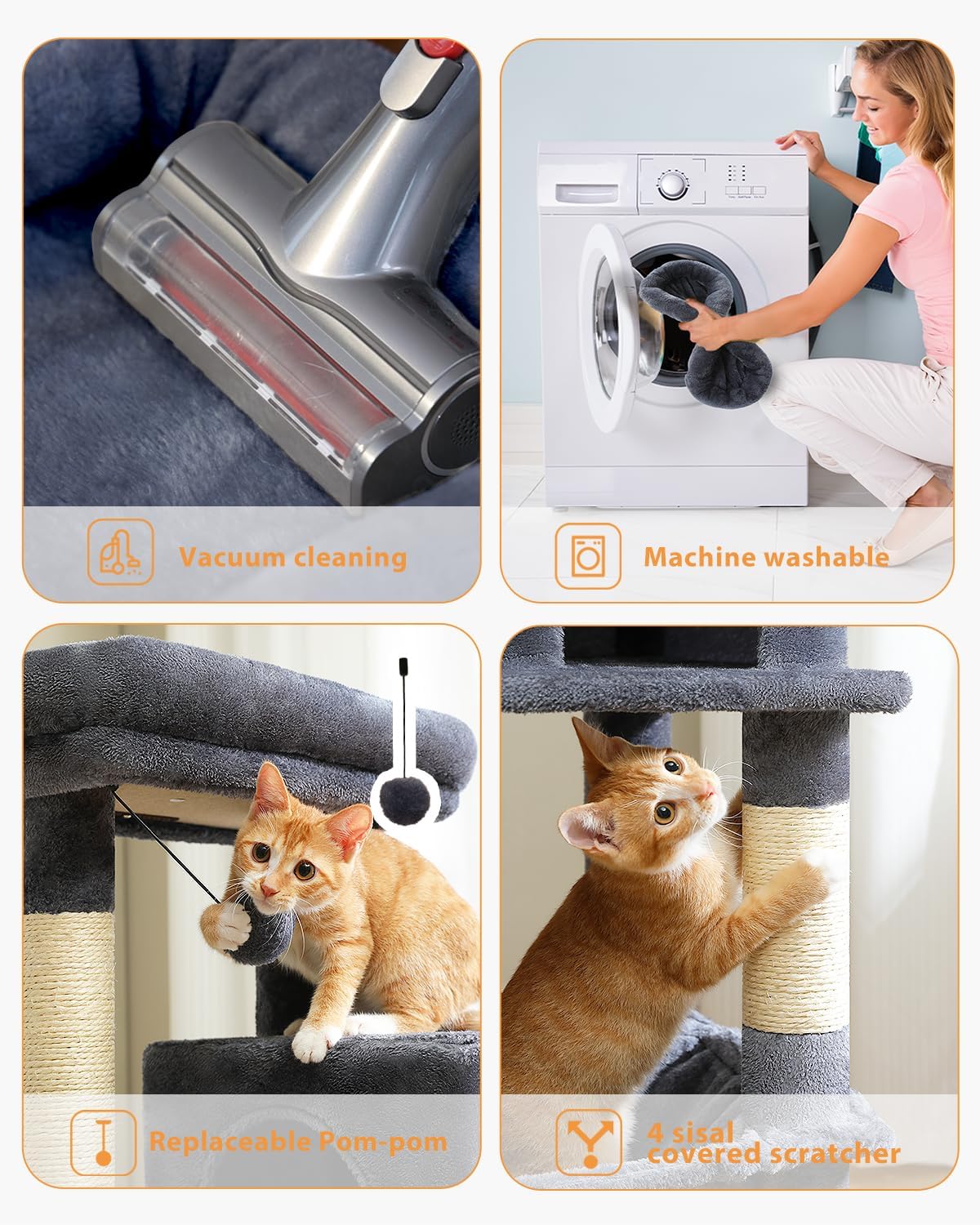 Vacuum cleaning

Machine washable

Replaceable Pom-pom

4 sisal covered scratcher