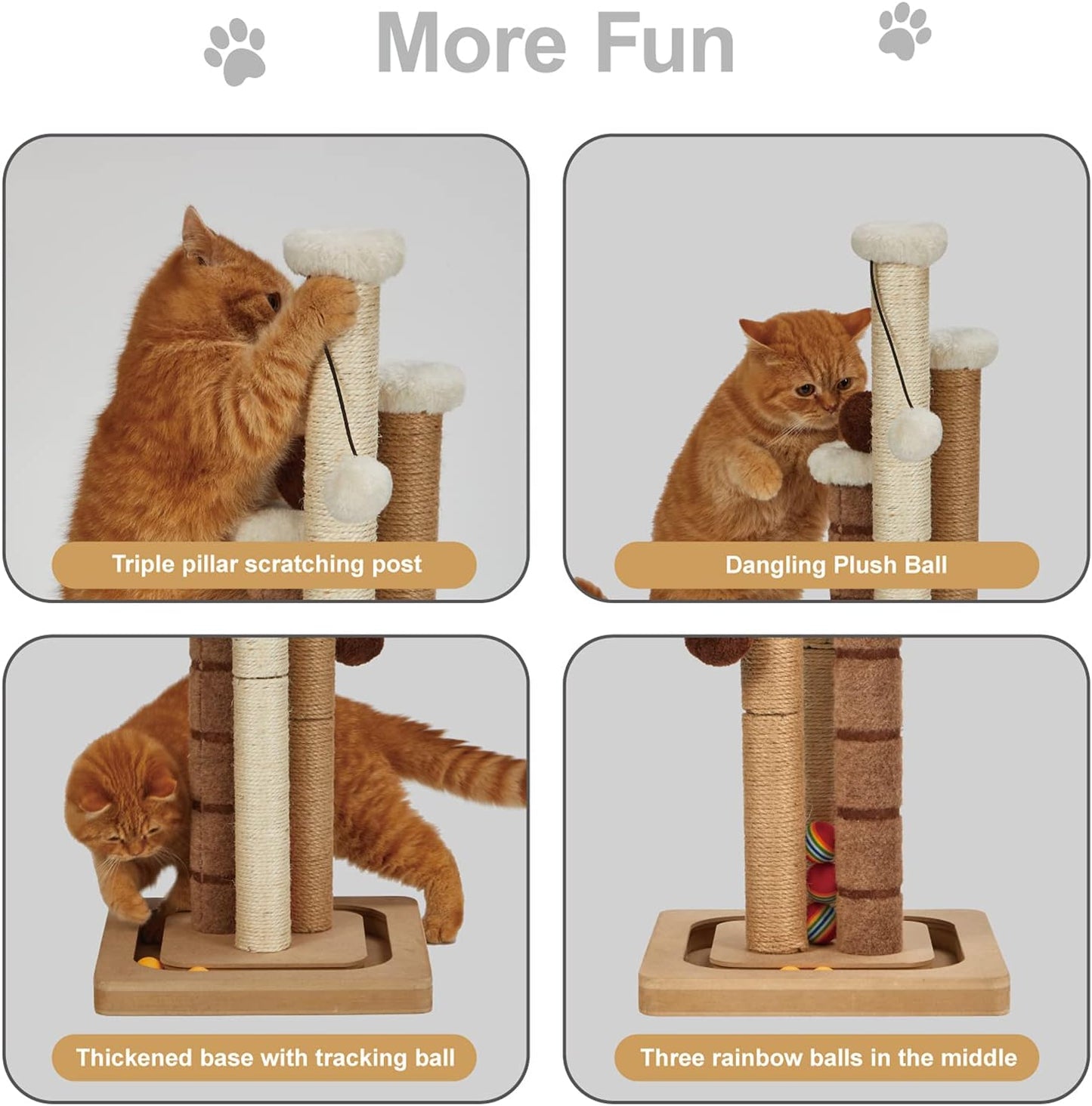 More Fun

Triple pillar scratching post

Dangling Plush Ball

Thickened base with tracking ball

Three rainbow balls in the middle