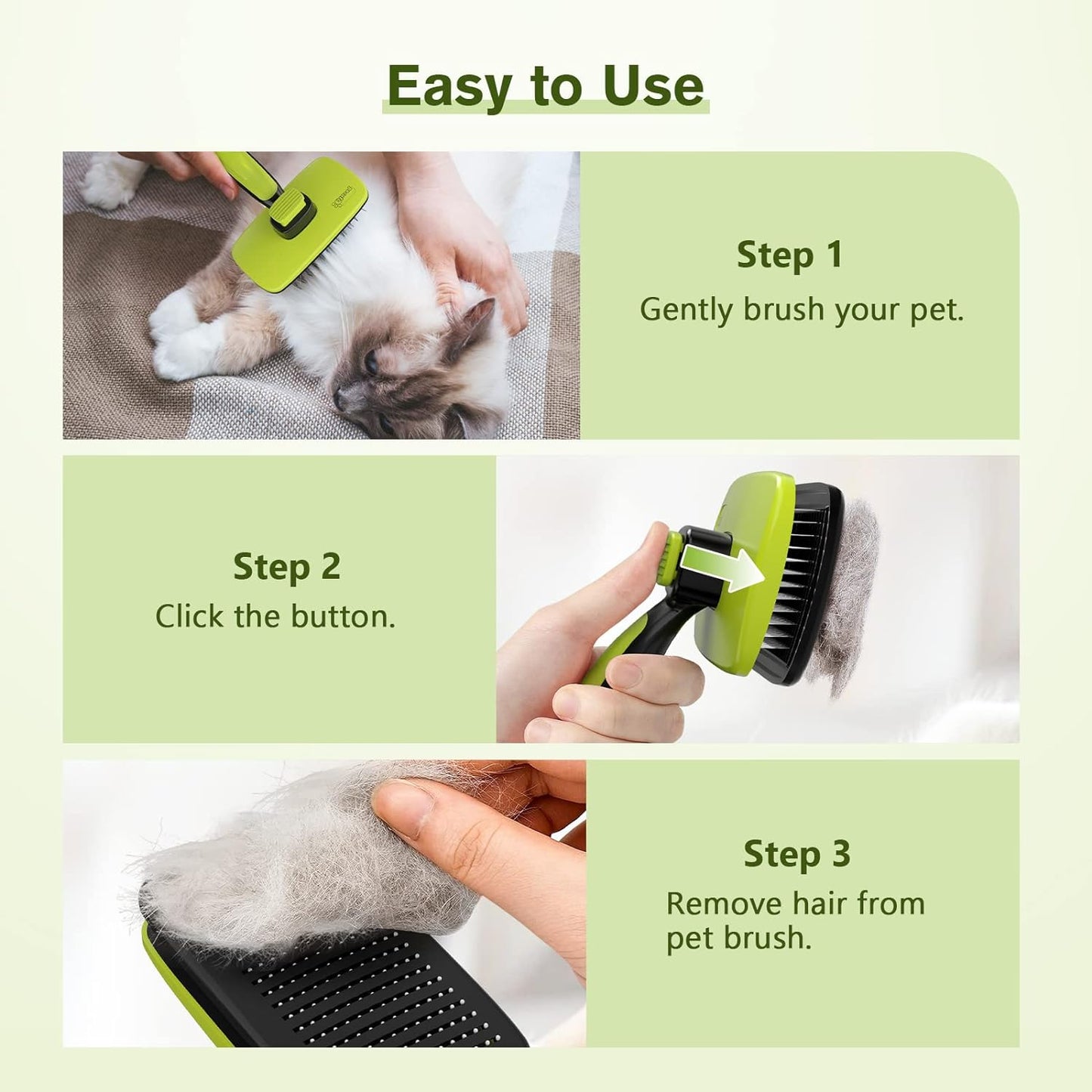 Easy to Use

Step 1
Gently brush your pet.

Step 2
Click the button.

Step 3
Remove hair from pet brush.