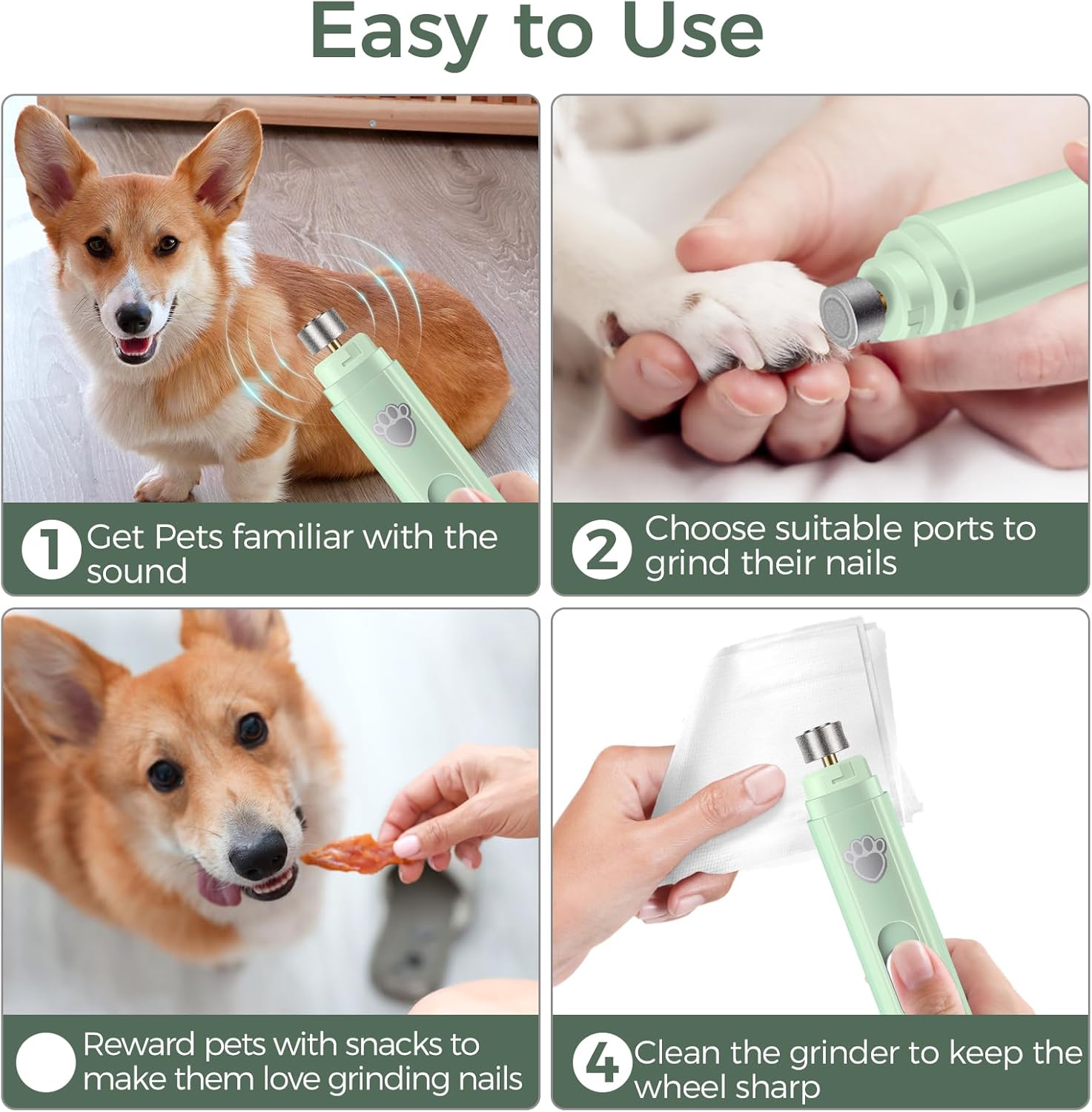 Easy to Use

1 Get Pets familiar with the sound

2 Choose suitable ports to grind their nails

Reward pets with snacks to make them love grinding nails

4 Clean the grinder to keep the wheel sharp