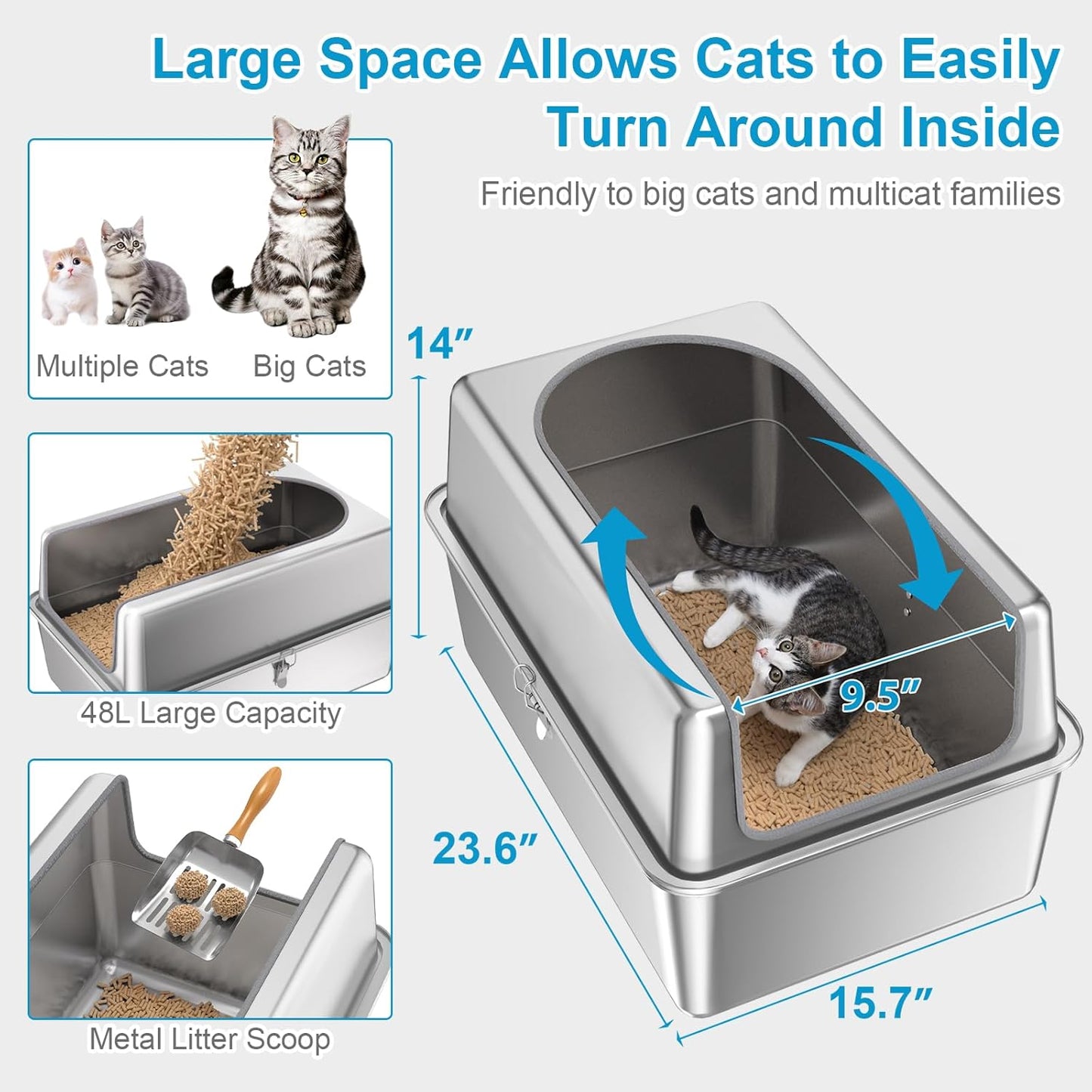 Large Space Allows Cats to Easily Turn Around Inside

Friendly to big cats and multicat families

Multiple Cats

Big Cats

48L Large Capacity

Metal Litter Scoop

14″

9.5″

23.6″

15.7″