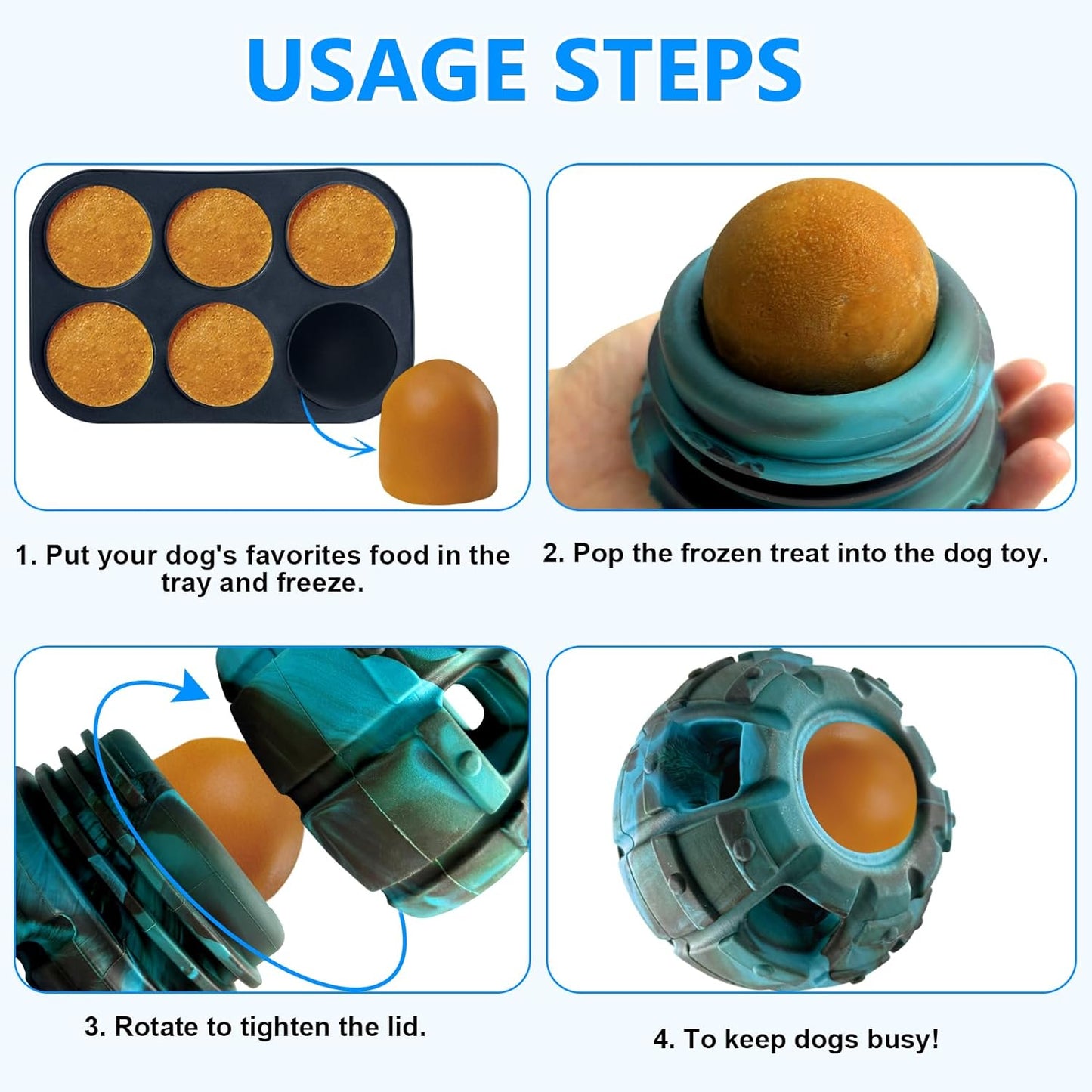 USAGE STEPS

1. Put your dog's favorites food in the tray and freeze.

2. Pop the frozen treat into the dog toy.

3. Rotate to tighten the lid.

4. To keep dogs busy!