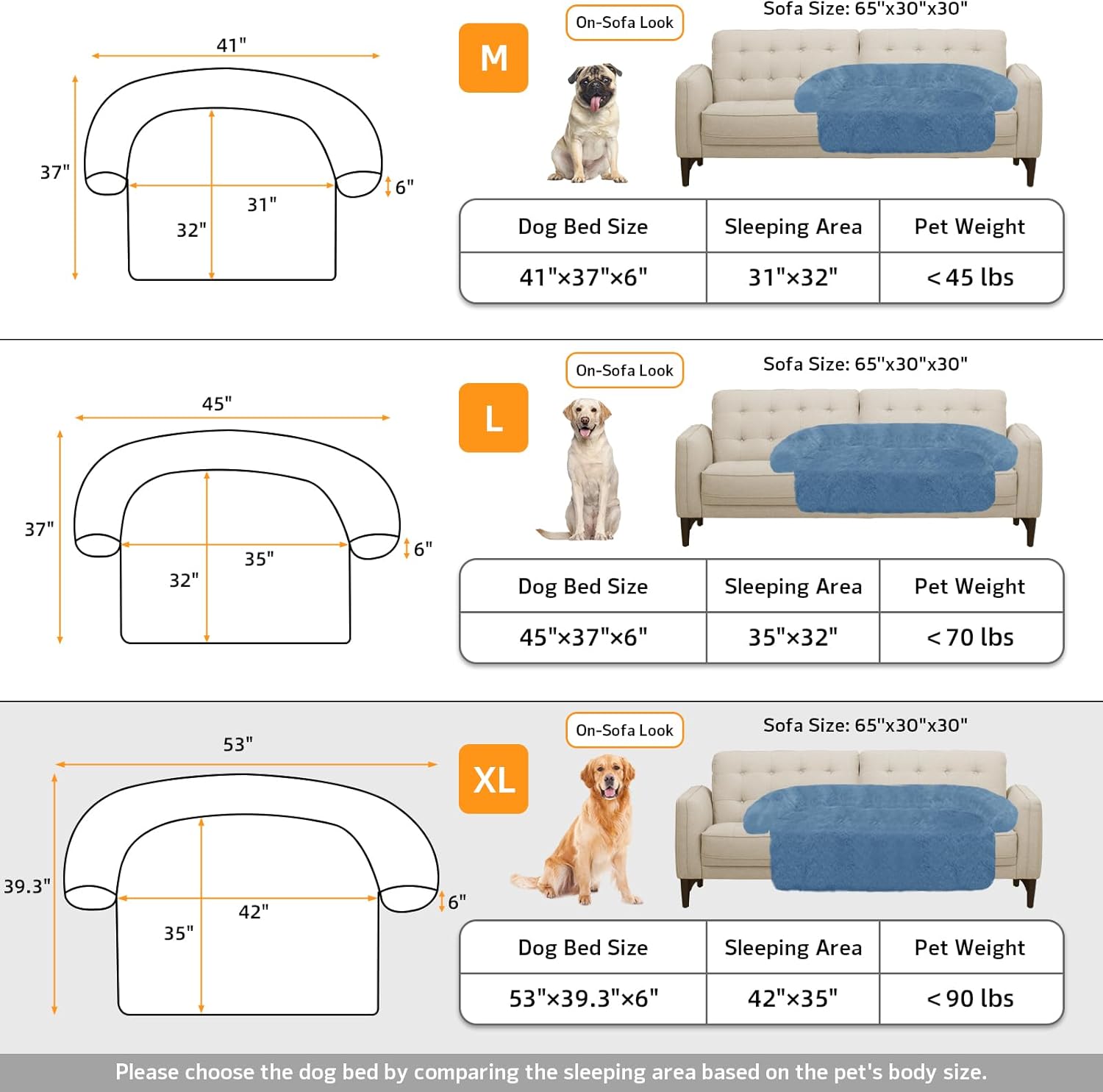 41"

37"

6"

31"

32"

M

On-Sofa Look

Sofa Size: 65"x30"x30"

| Dog Bed Size | Sleeping Area | Pet Weight |
|---|---|---|
| 41"×37"×6" | 31"×32" | < 45 lbs |

45"

37"

6"

35"

32"

L

On-Sofa Look

Sofa Size: 65"x30"x30"

| Dog Bed Size | Sleeping Area | Pet Weight |
|---|---|---|
| 45"×37"×6" | 35"×32" | < 70 lbs |

53"

39.3"

6"

42"

35"

XL

On-Sofa Look

Sofa Size: 65"x30"x30"

| Dog Bed Size | Sleeping Area | Pet Weight |
|---|---|---|
| 53"×39.3"×6" | 42"×35" | < 90 lbs |

Please choose the dog bed by comparing the sleeping area based on the pet's body size.