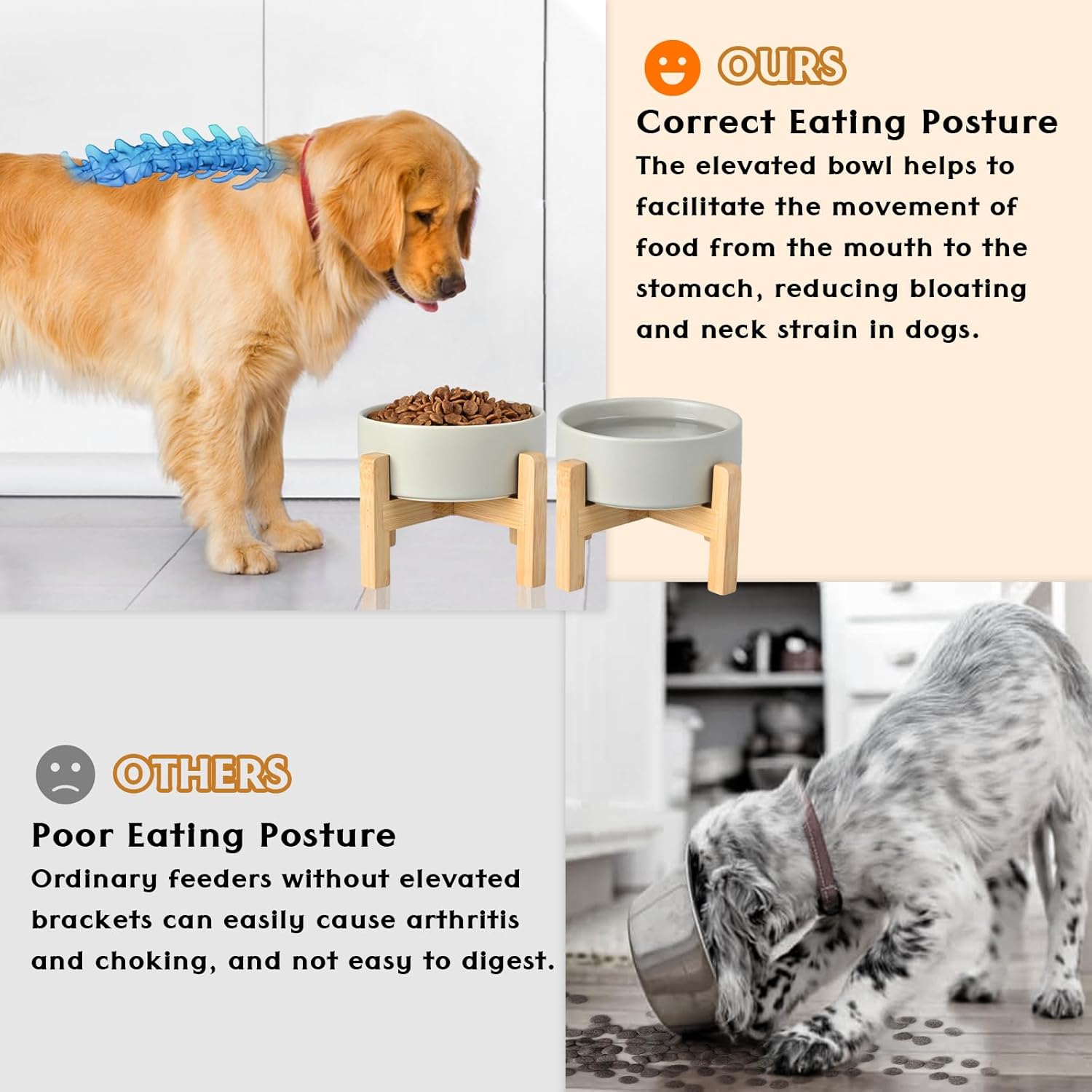 OURS

Correct Eating Posture

The elevated bowl helps to facilitate the movement of food from the mouth to the stomach, reducing bloating and neck strain in dogs.

OTHERS

Poor Eating Posture

Ordinary feeders without elevated brackets can easily cause arthritis and choking, and not easy to digest.