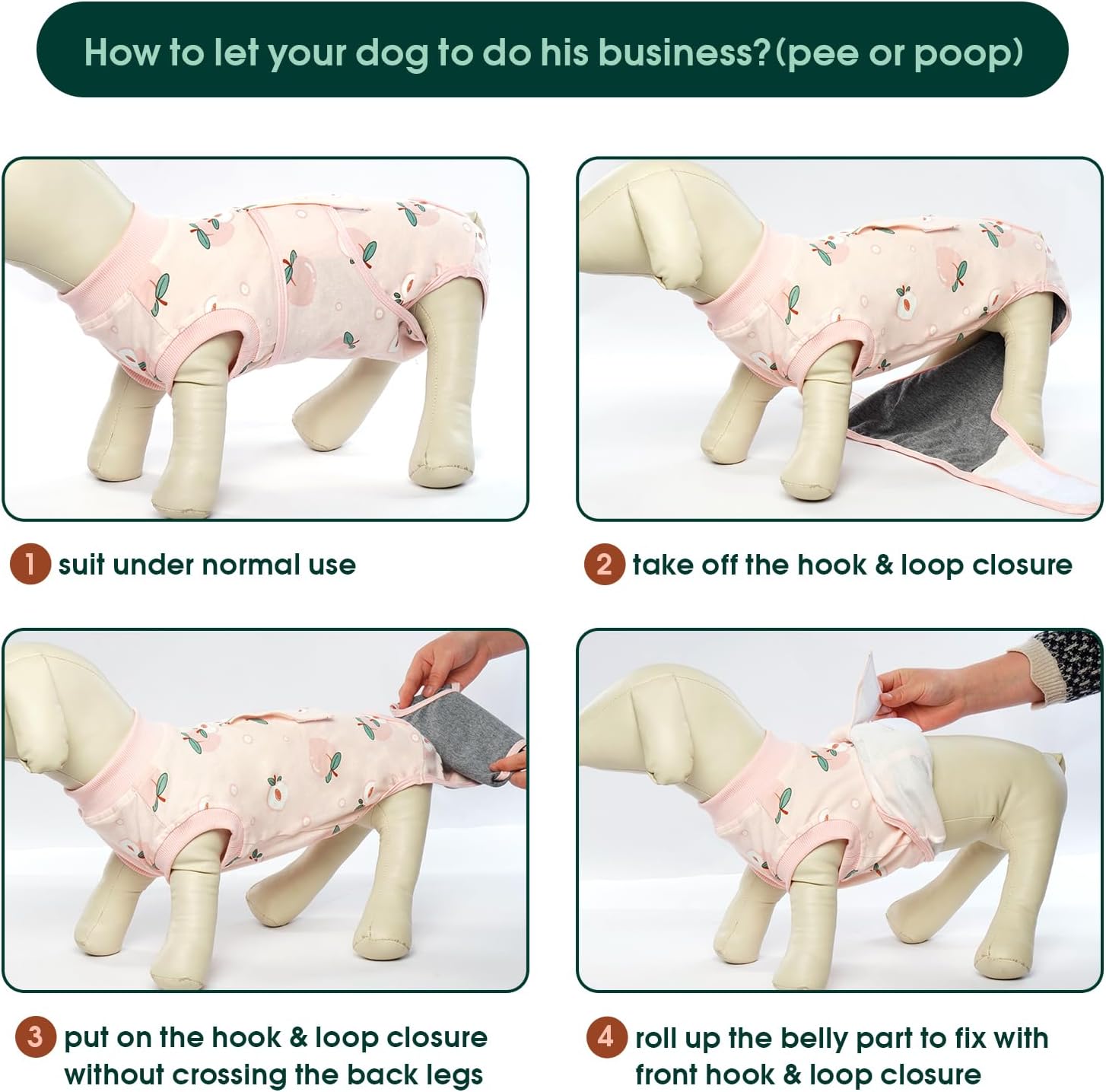 How to let your dog to do his business?(pee or poop)

1 suit under normal use

2 take off the hook & loop closure

3 put on the hook & loop closure without crossing the back legs

4 roll up the belly part to fix with front hook & loop closure