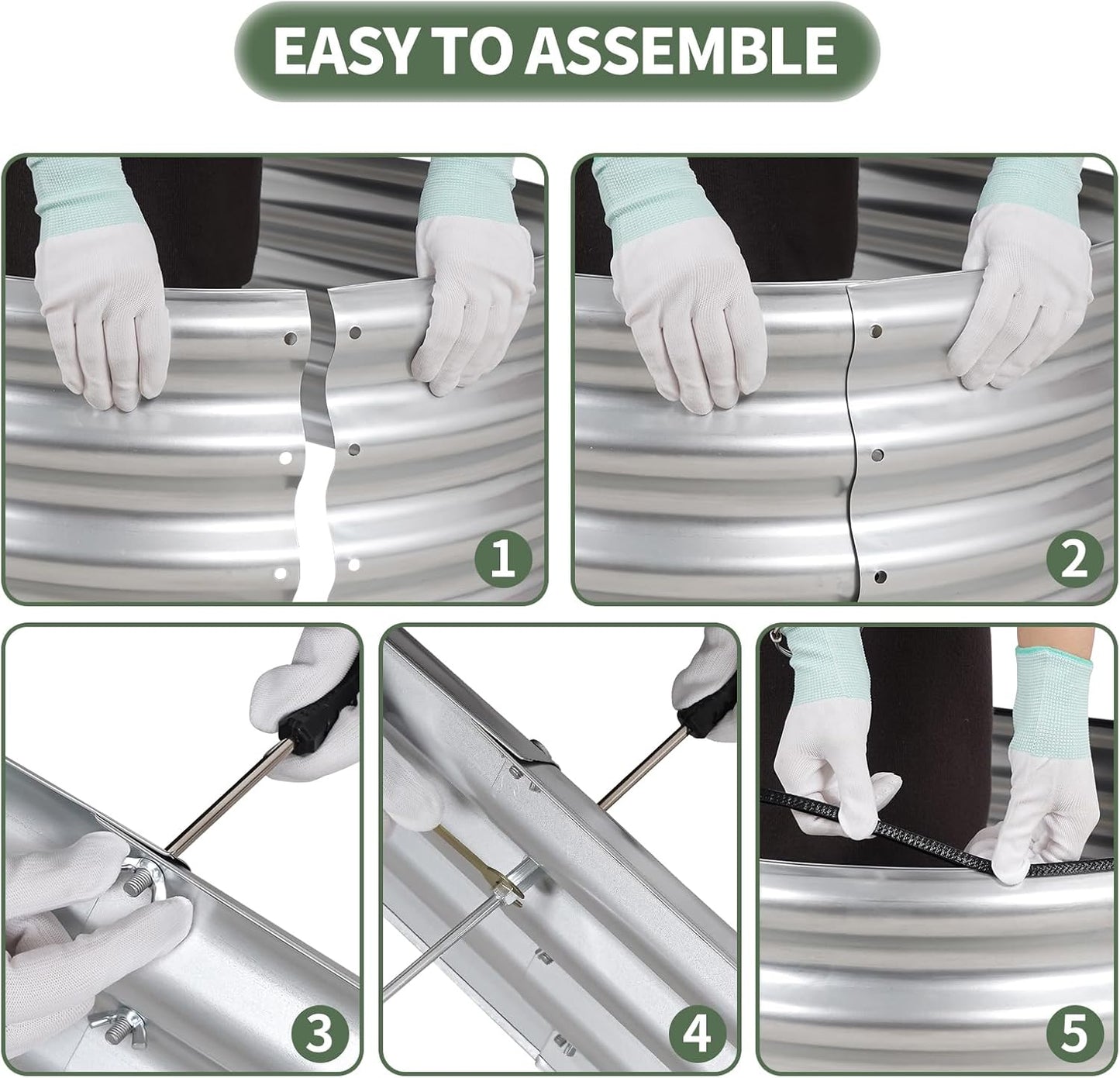 EASY TO ASSEMBLE

1

2

3

4

5