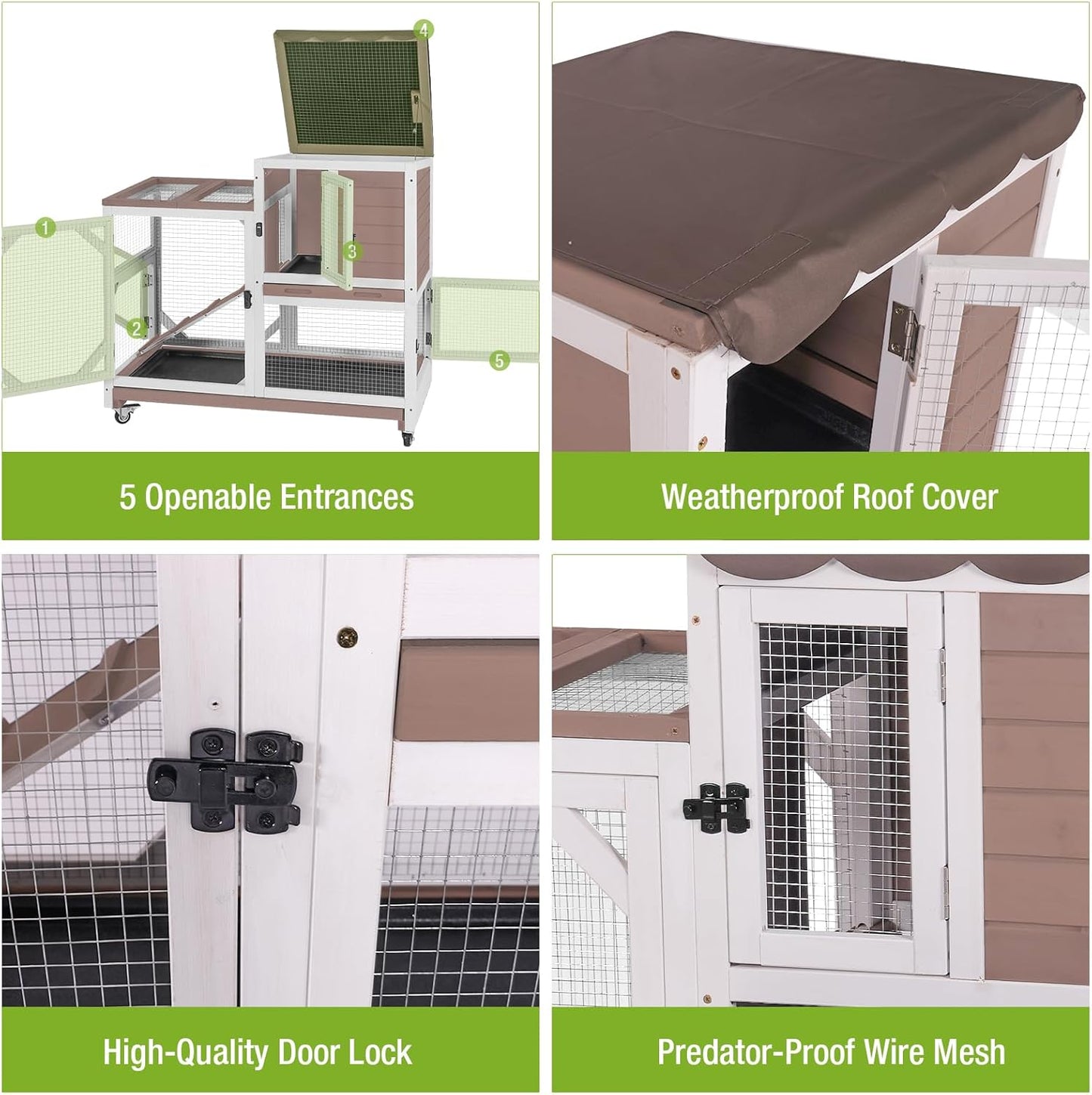 4

1

3

2

5

5 Openable Entrances

Weatherproof Roof Cover

High-Quality Door Lock

Predator-Proof Wire Mesh