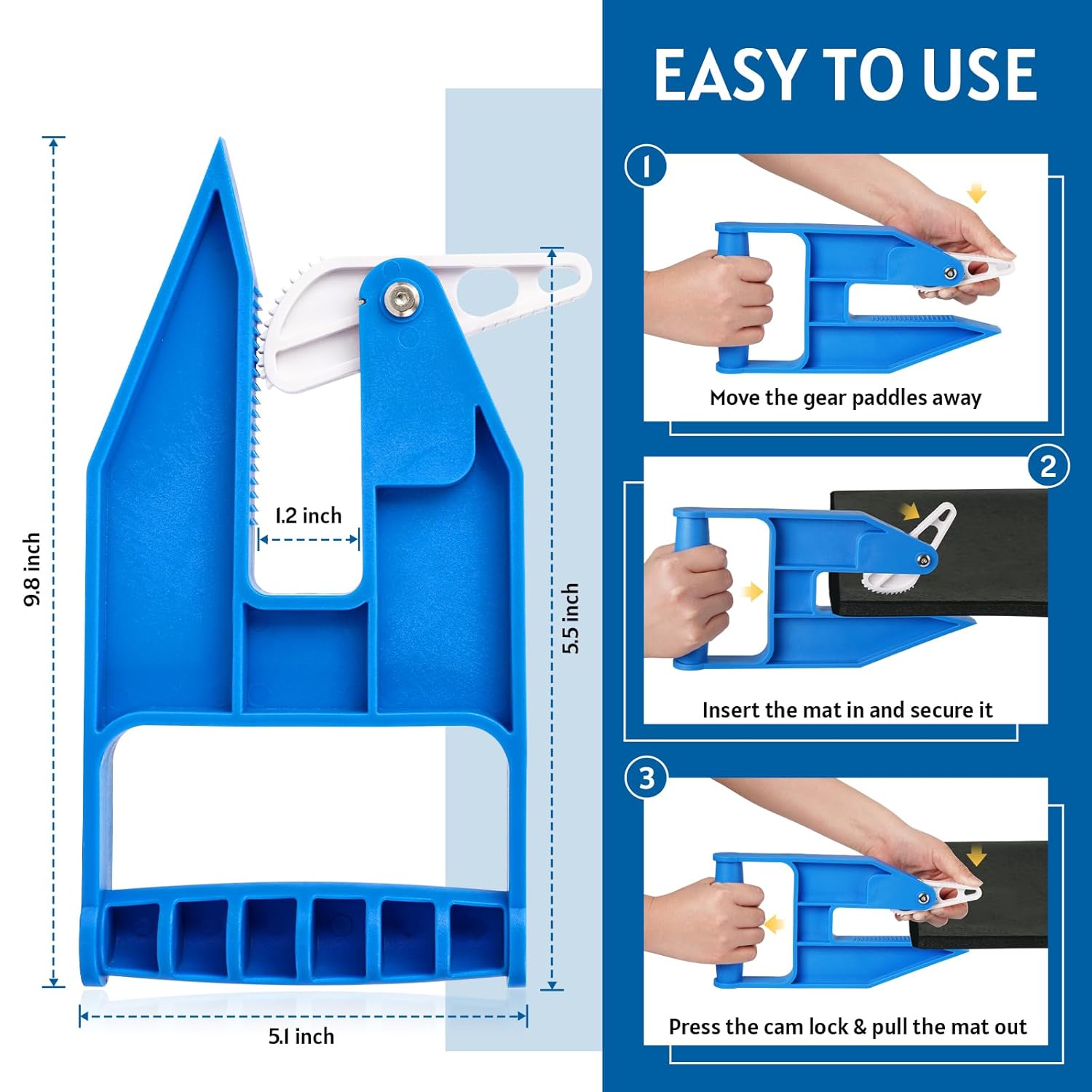 9.8 inch

1.2 inch

5.5 inch

5.1 inch

EASY TO USE

1

Move the gear paddles away

2

Insert the mat in and secure it

3

Press the cam lock & pull the mat out