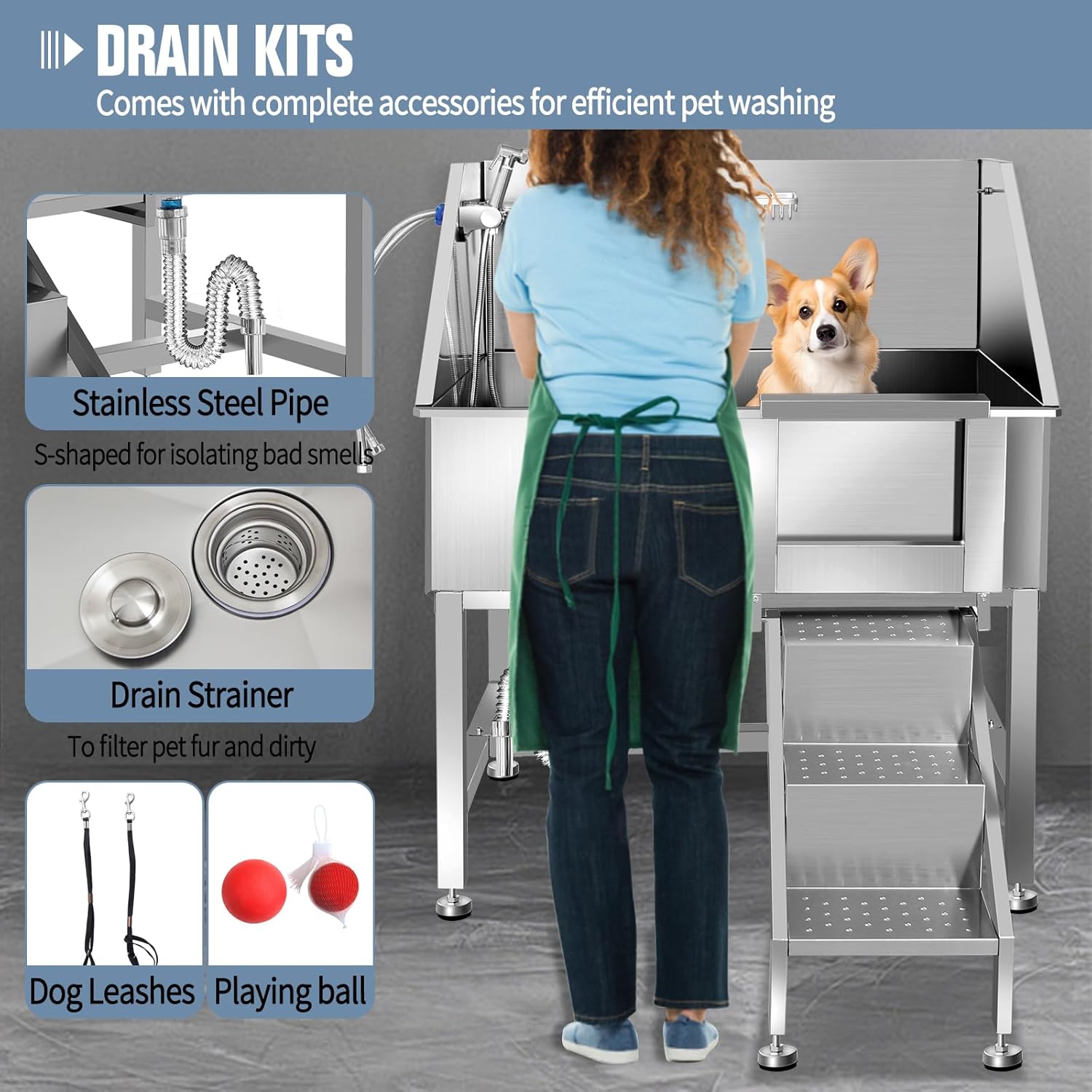 DRAIN KITS
Comes with complete accessories for efficient pet washing

Stainless Steel Pipe
S-shaped for isolating bad smells

Drain Strainer
To filter pet fur and dirty

Dog Leashes

Playing ball