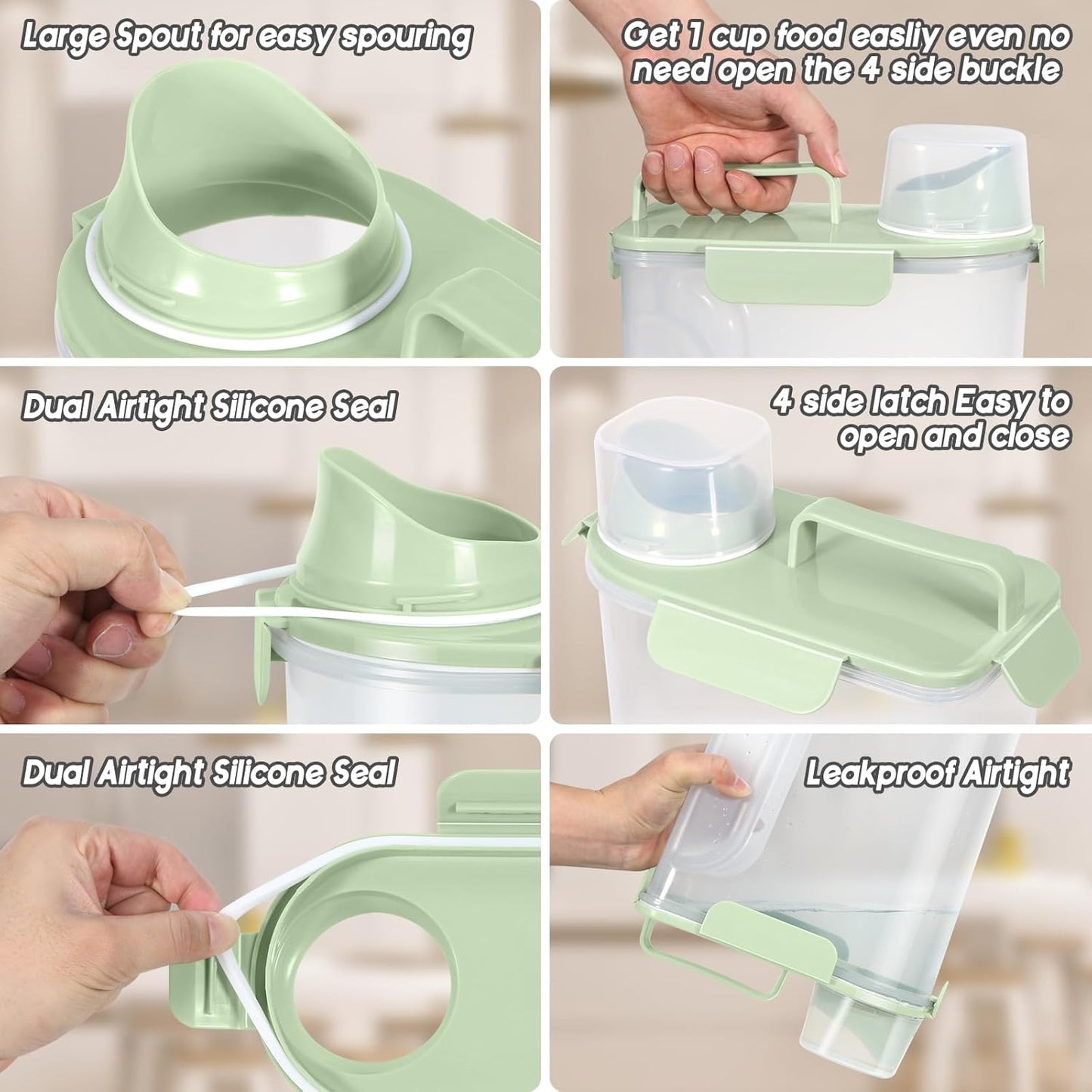 Large Spout for easy spouring

Get 1 cup food easliy even no need open the 4 side buckle

Dual Airtight Silicone Seal

4 side latch Easy to open and close

Dual Airtight Silicone Seal

Leakproof Airtight