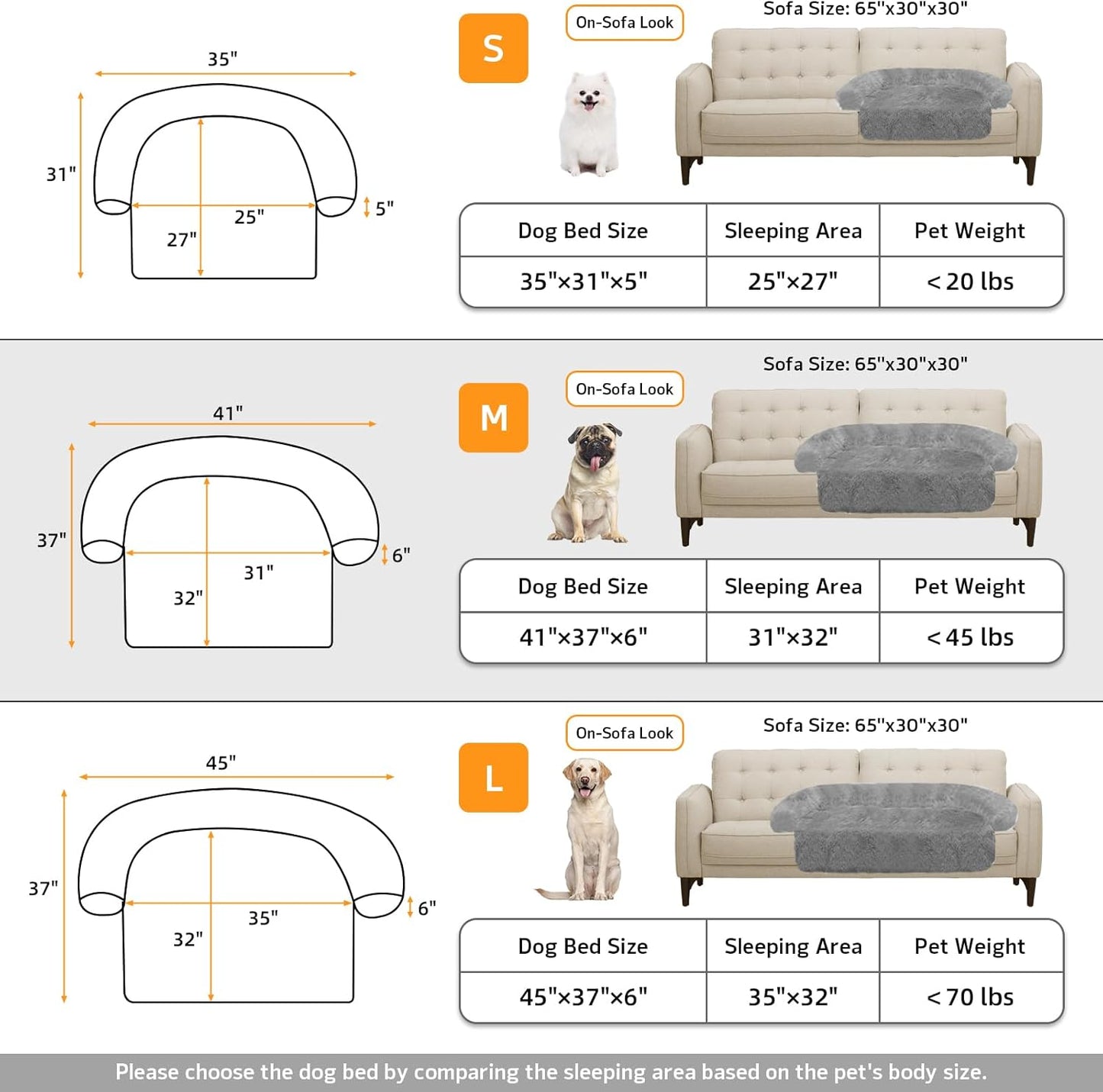 35"

31"

25"

27"

5"

S

On-Sofa Look

Sofa Size: 65"x30"x30"

| Dog Bed Size | Sleeping Area | Pet Weight |
|---|---|---|
| 35"×31"×5" | 25"×27" | < 20 lbs |

41"

37"

31"

32"

6"

M

On-Sofa Look

Sofa Size: 65"x30"x30"

| Dog Bed Size | Sleeping Area | Pet Weight |
|---|---|---|
| 41"×37"×6" | 31"×32" | < 45 lbs |

45"

37"

35"

32"

6"

L

On-Sofa Look

Sofa Size: 65"x30"x30"

| Dog Bed Size | Sleeping Area | Pet Weight |
|---|---|---|
| 45"×37"×6" | 35"×32" | < 70 lbs |

Please choose the dog bed by comparing the sleeping area based on the pet's body size.