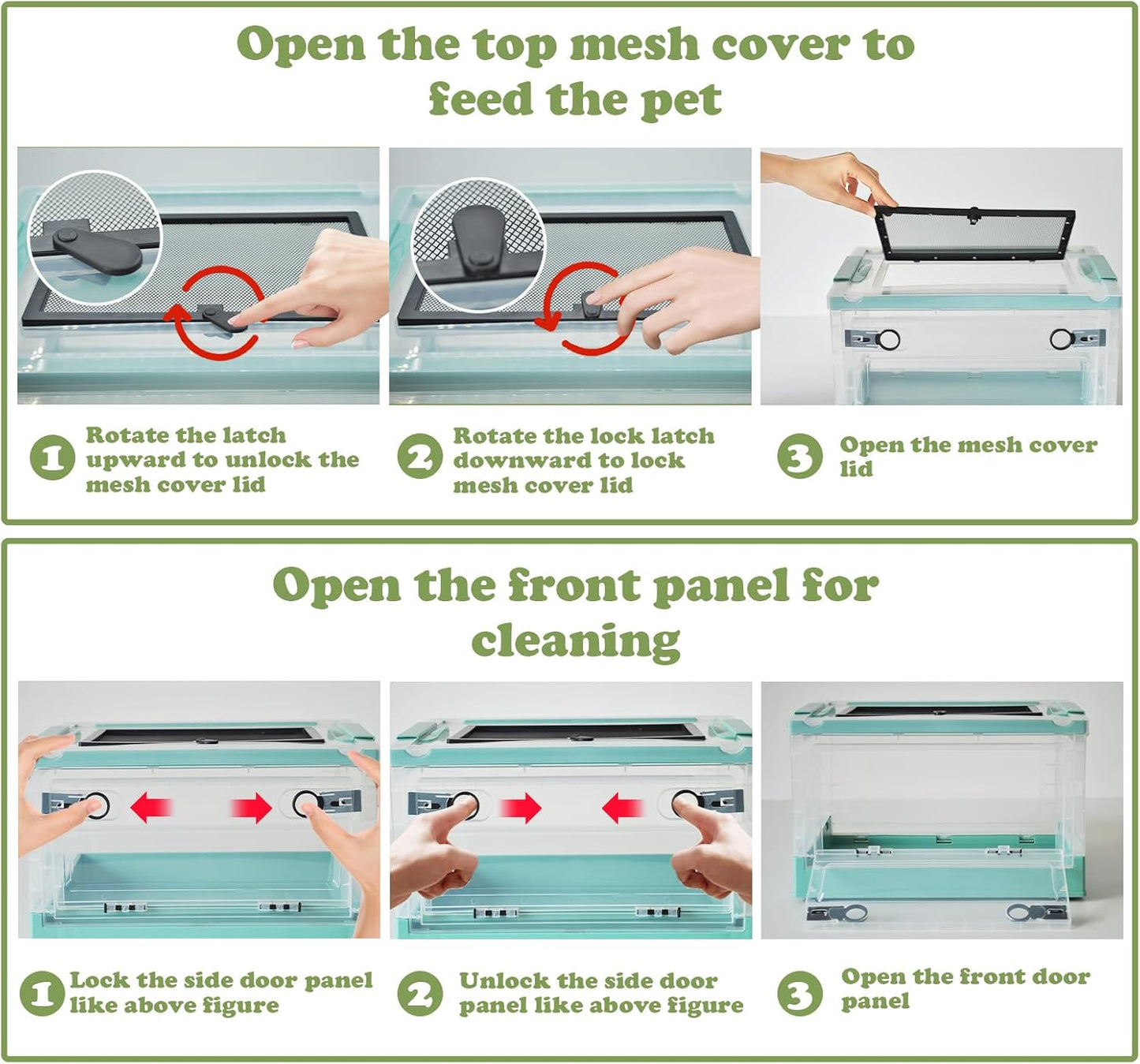 Open the top mesh cover to feed the pet

1 Rotate the latch upward to unlock the mesh cover lid

2 Rotate the lock latch downward to lock mesh cover lid

3 Open the mesh cover lid

Open the front panel for cleaning

1 Lock the side door panel like above figure

2 Unlock the side door panel like above figure

3 Open the front door panel