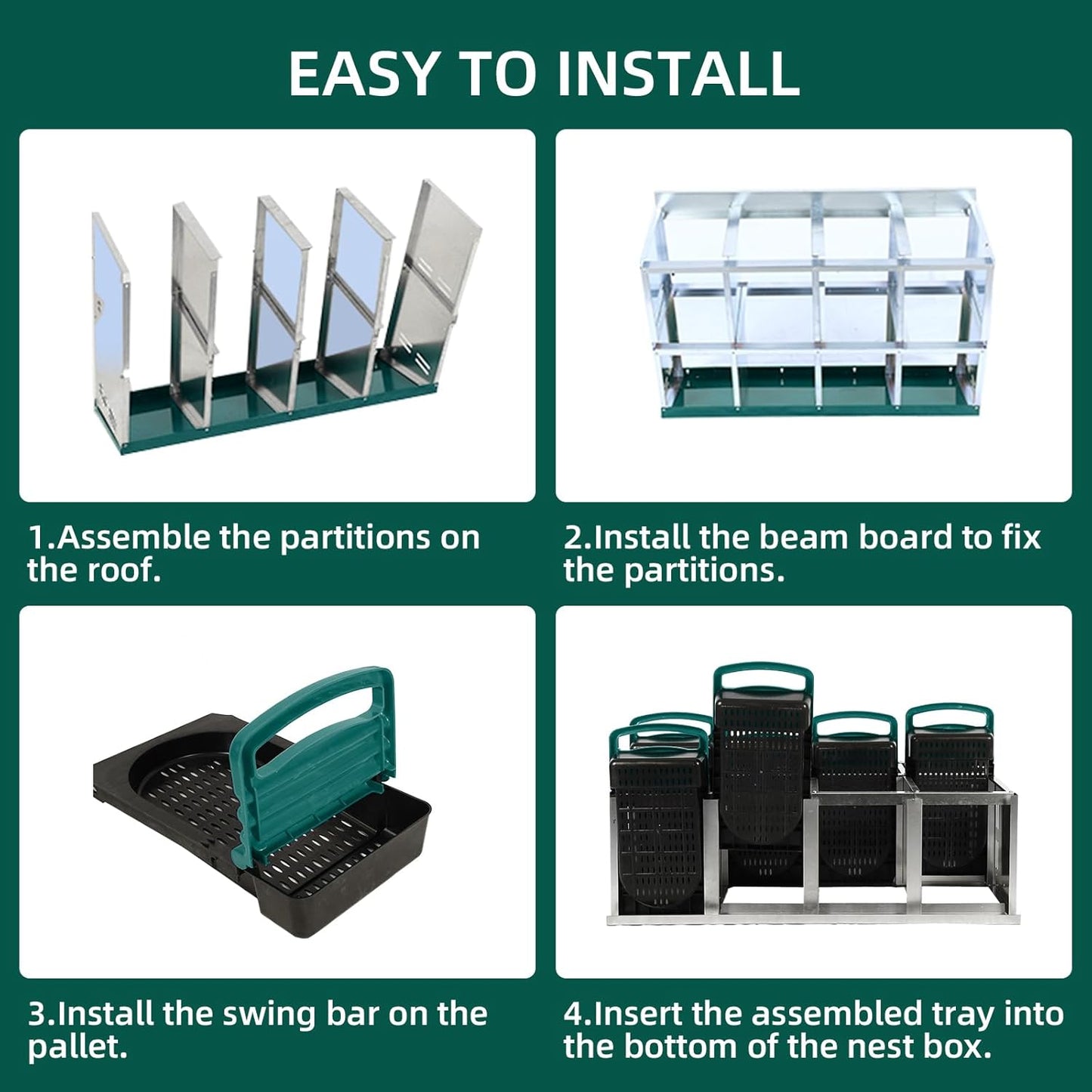 EASY TO INSTALL

1.Assemble the partitions on the roof.

2.Install the beam board to fix the partitions.

3.Install the swing bar on the pallet.

4.Insert the assembled tray into the bottom of the nest box.