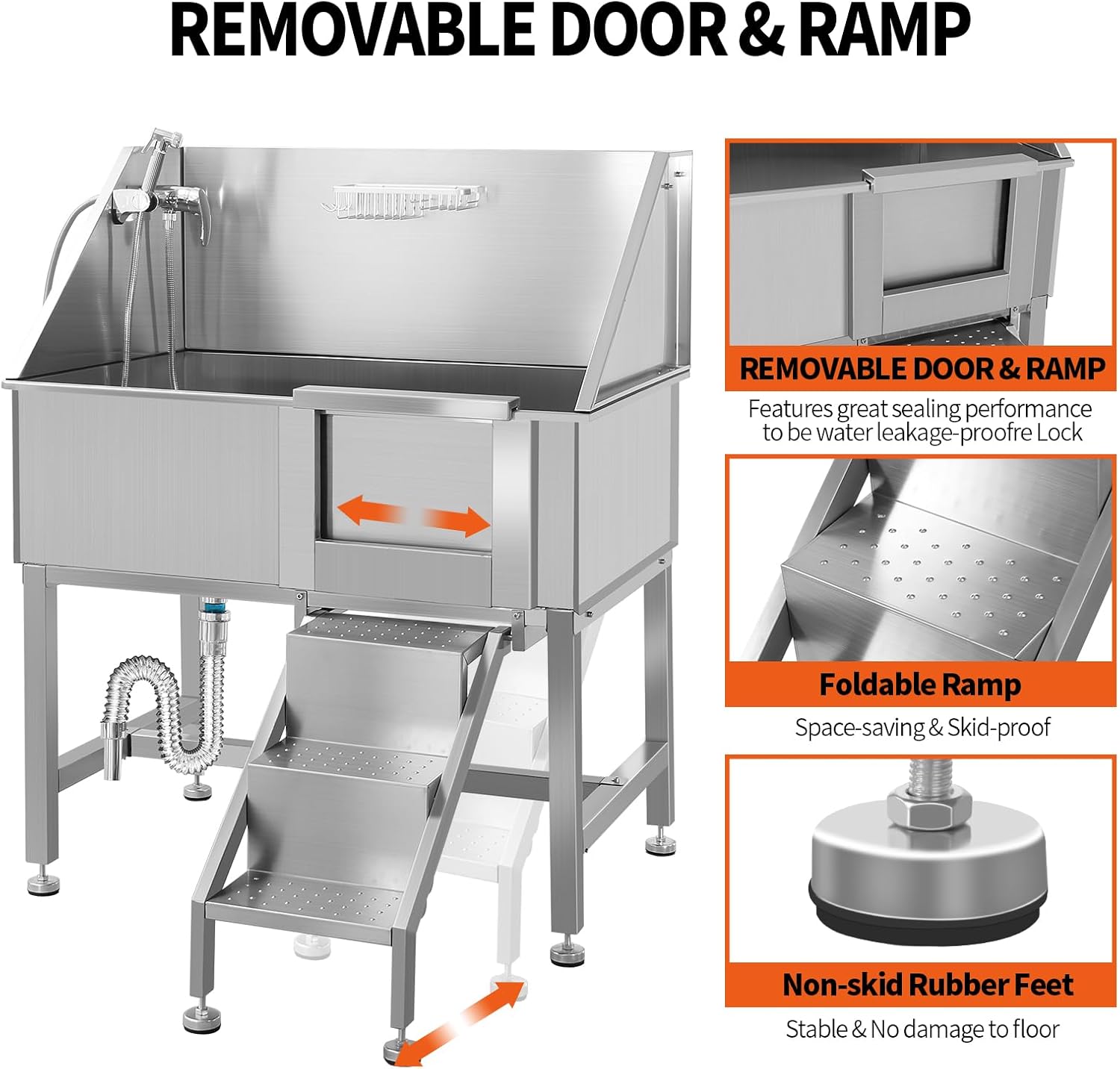 REMOVABLE DOOR & RAMP

REMOVABLE DOOR & RAMP

Features great sealing performance to be water leakage-proofre Lock

Foldable Ramp

Space-saving & Skid-proof

Non-skid Rubber Feet

Stable & No damage to floor