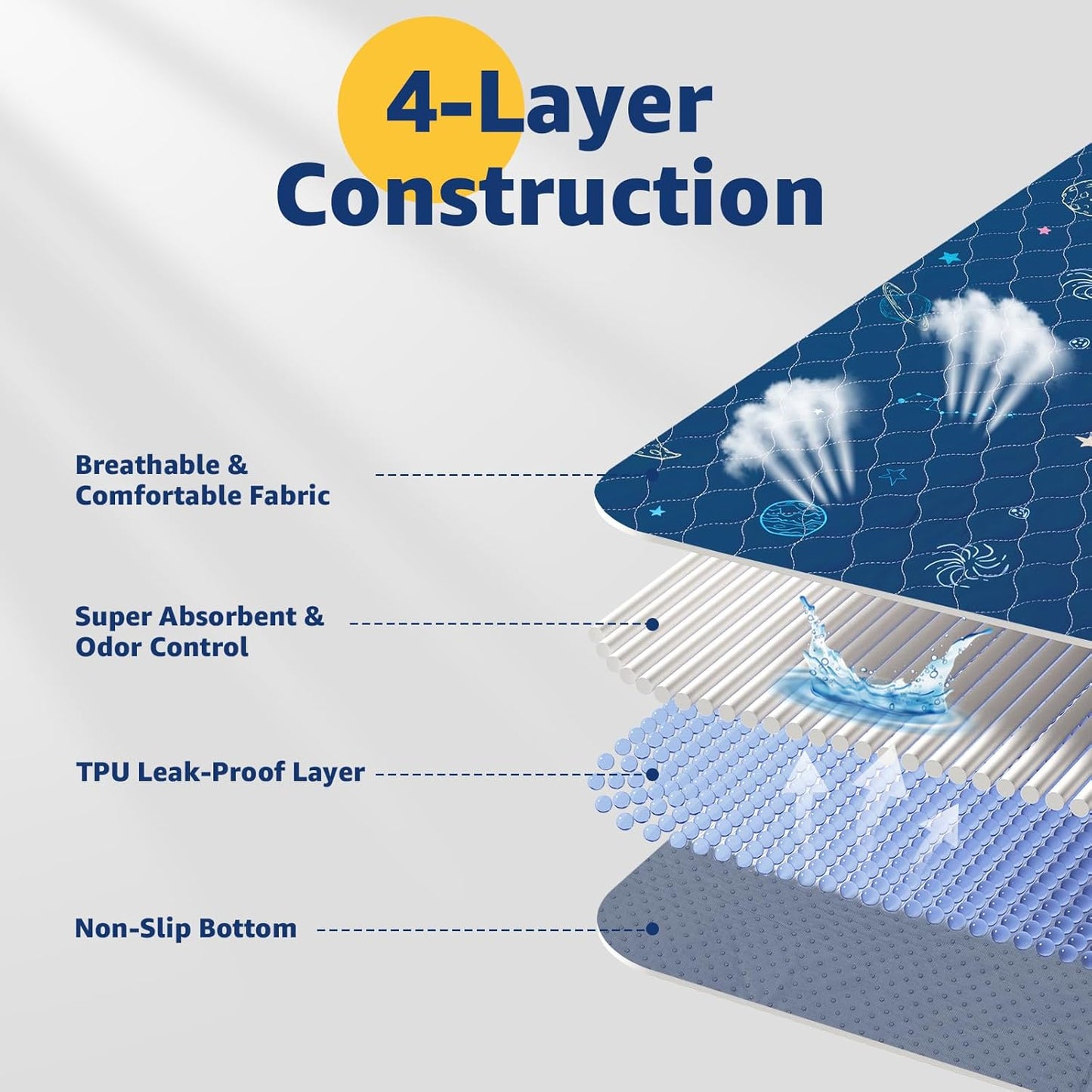 4-Layer Construction

Breathable & Comfortable Fabric

Super Absorbent & Odor Control

TPU Leak-Proof Layer

Non-Slip Bottom