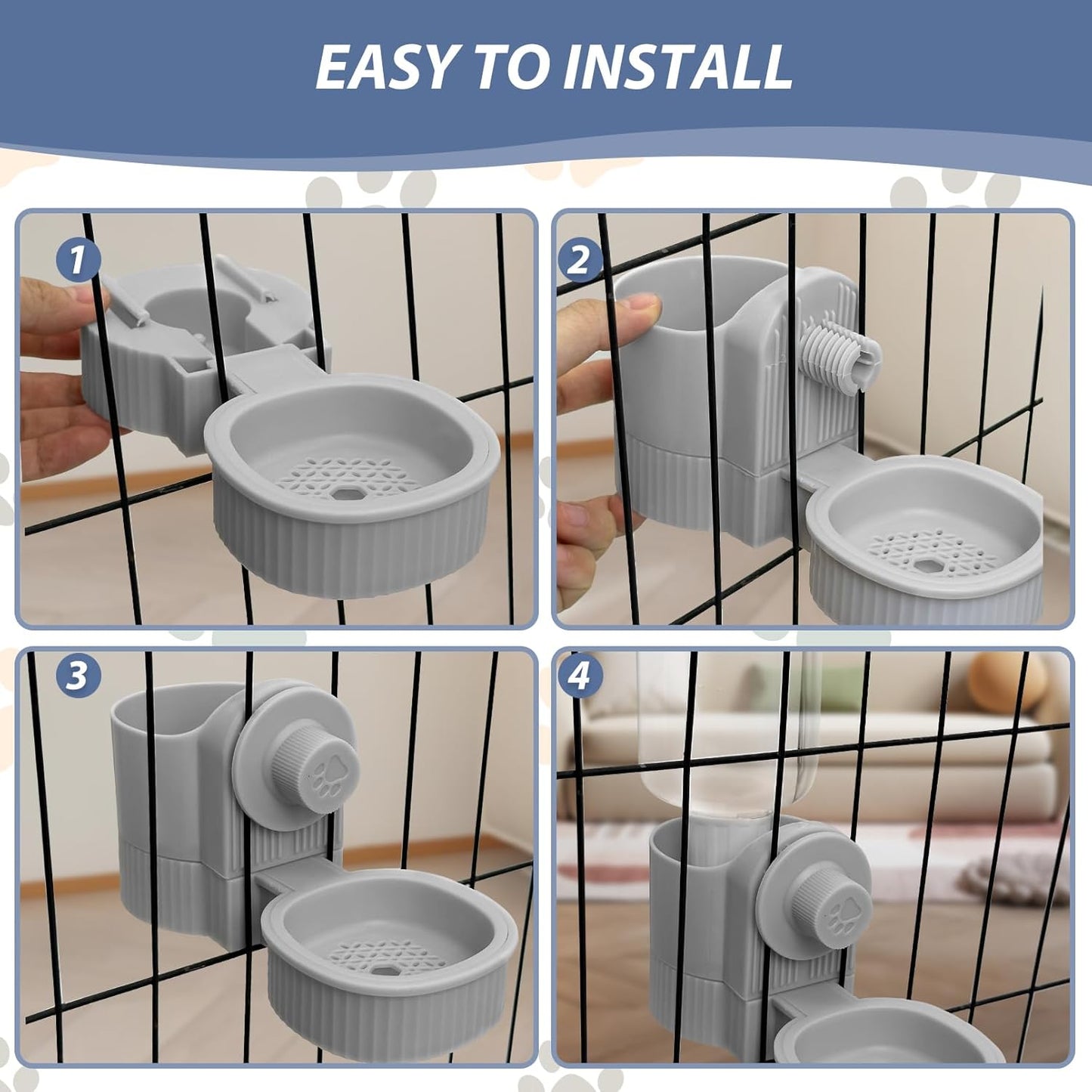 EASY TO INSTALL

1

2

3

4