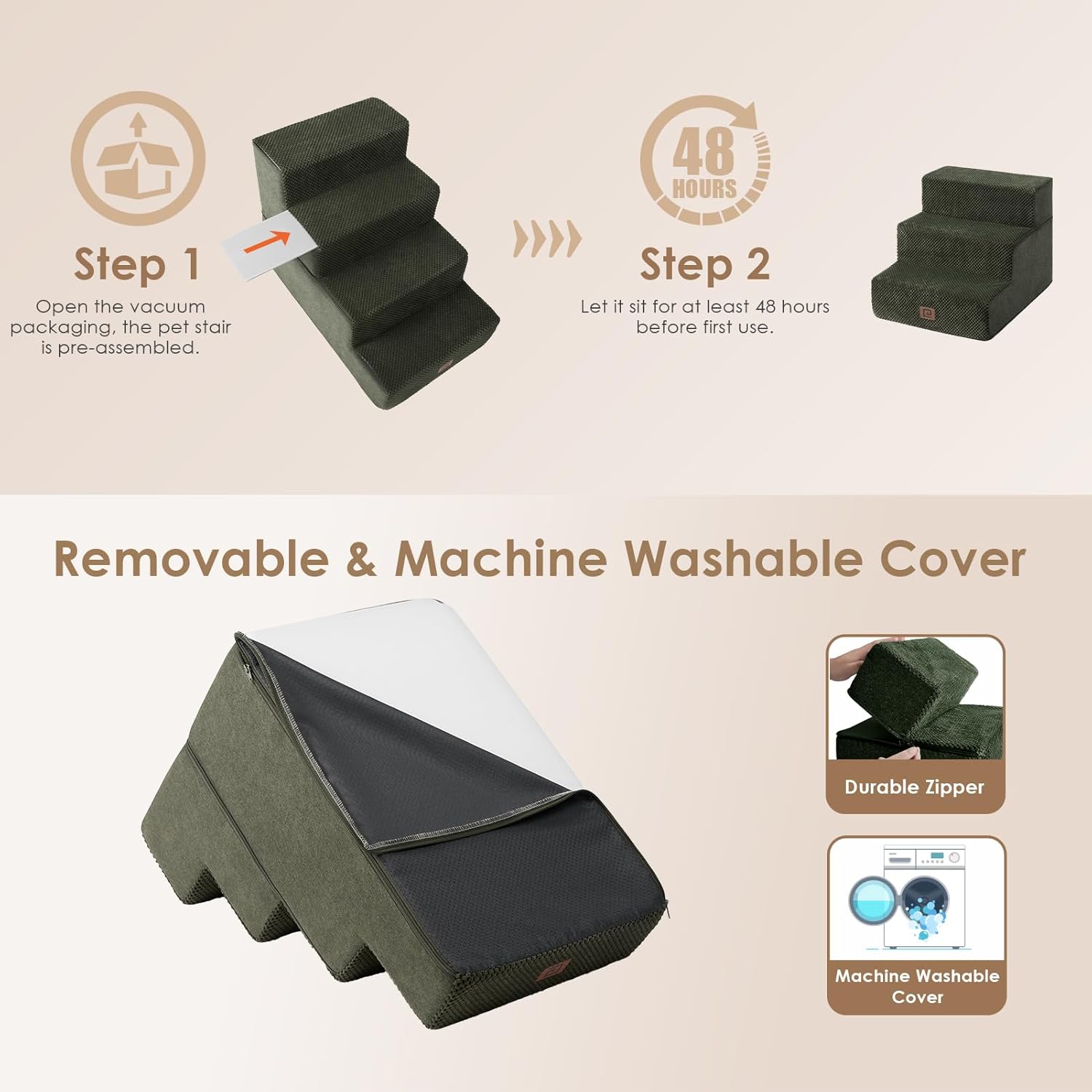 Step 1
Open the vacuum packaging, the pet stair is pre-assembled.

48 HOURS

Step 2
Let it sit for at least 48 hours before first use.

Removable & Machine Washable Cover

Durable Zipper

Machine Washable Cover