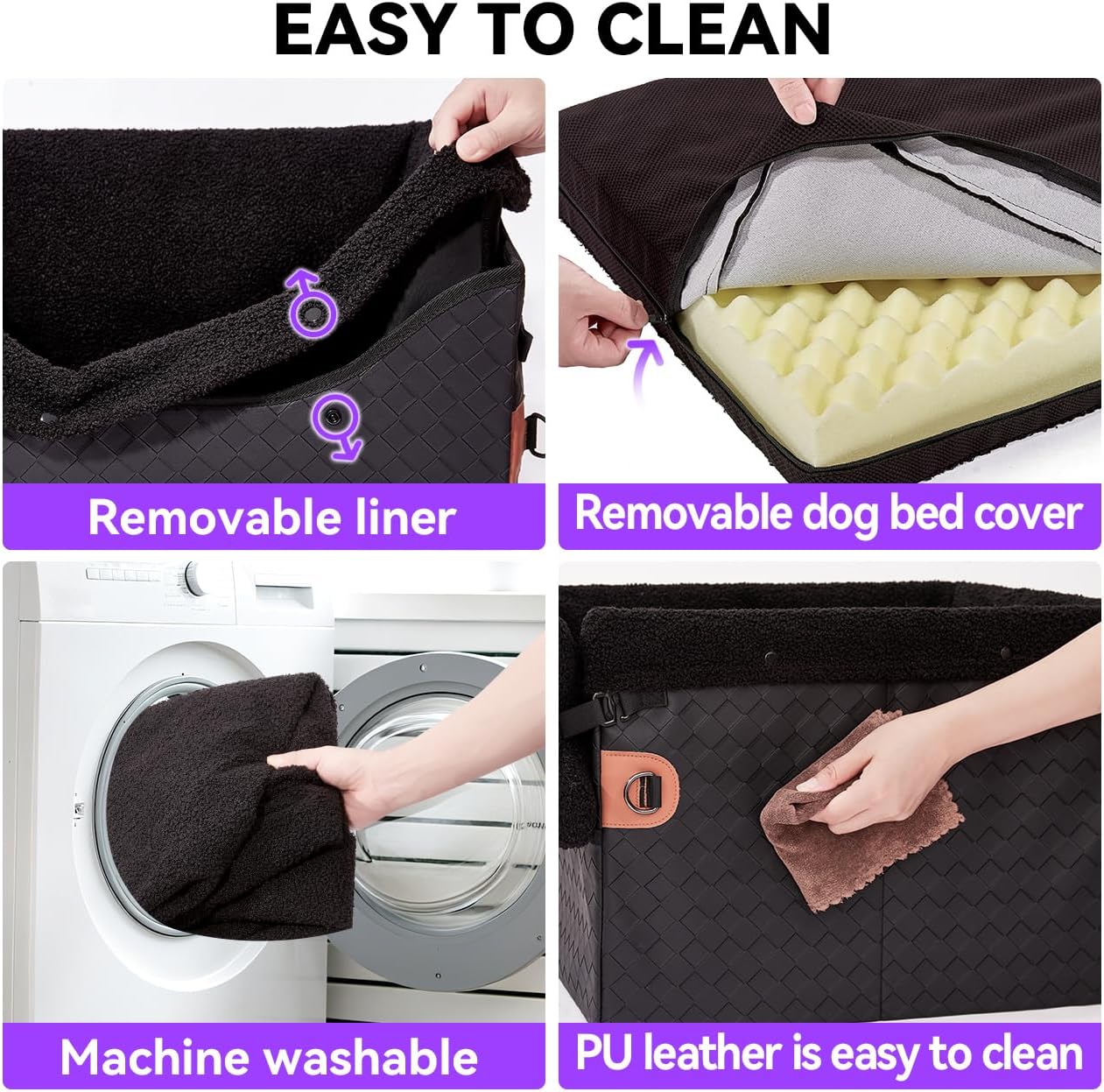 EASY TO CLEAN

Removable liner

Removable dog bed cover

Machine washable

PU leather is easy to clean