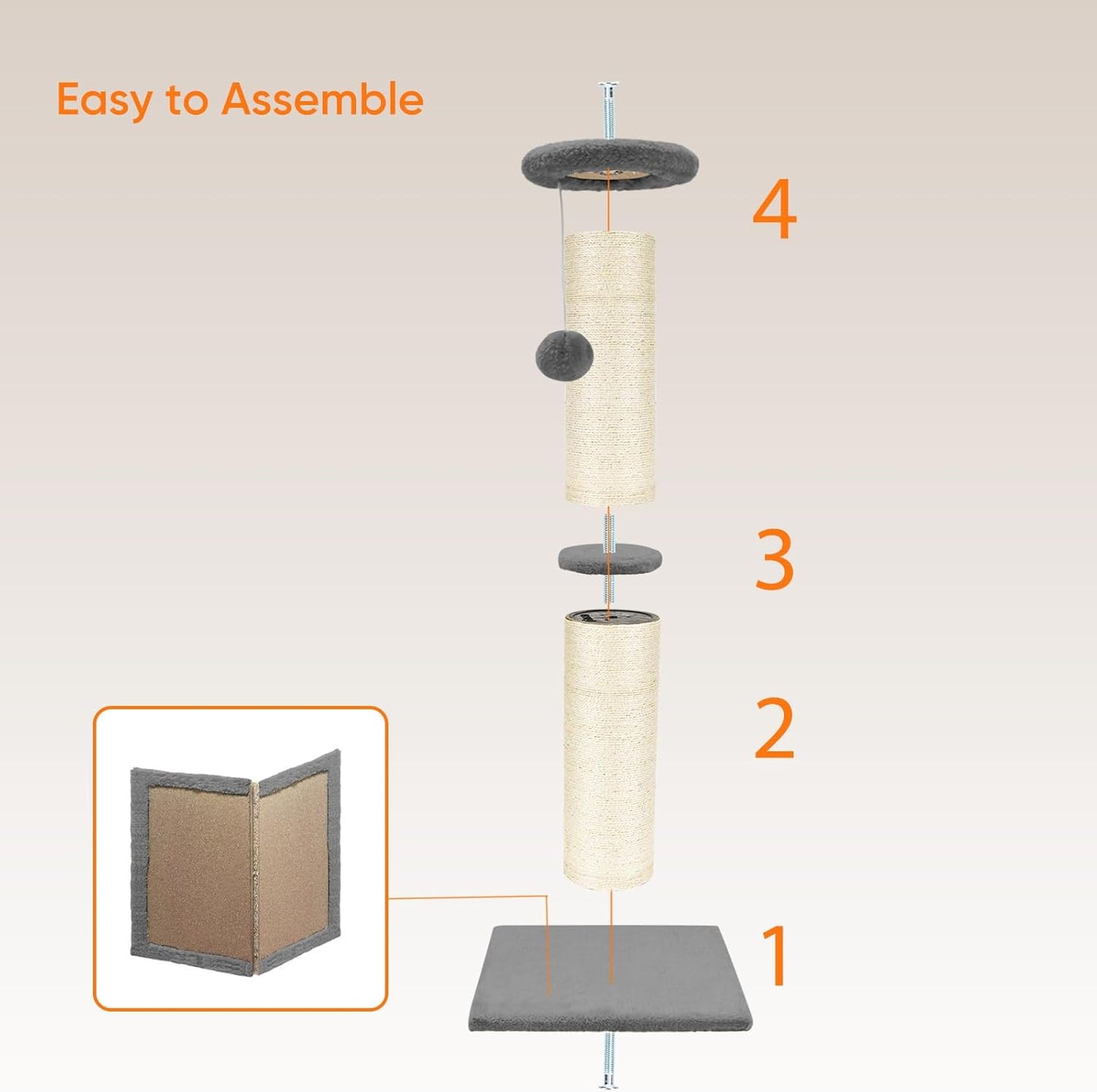 Easy to Assemble

4

3

2

1