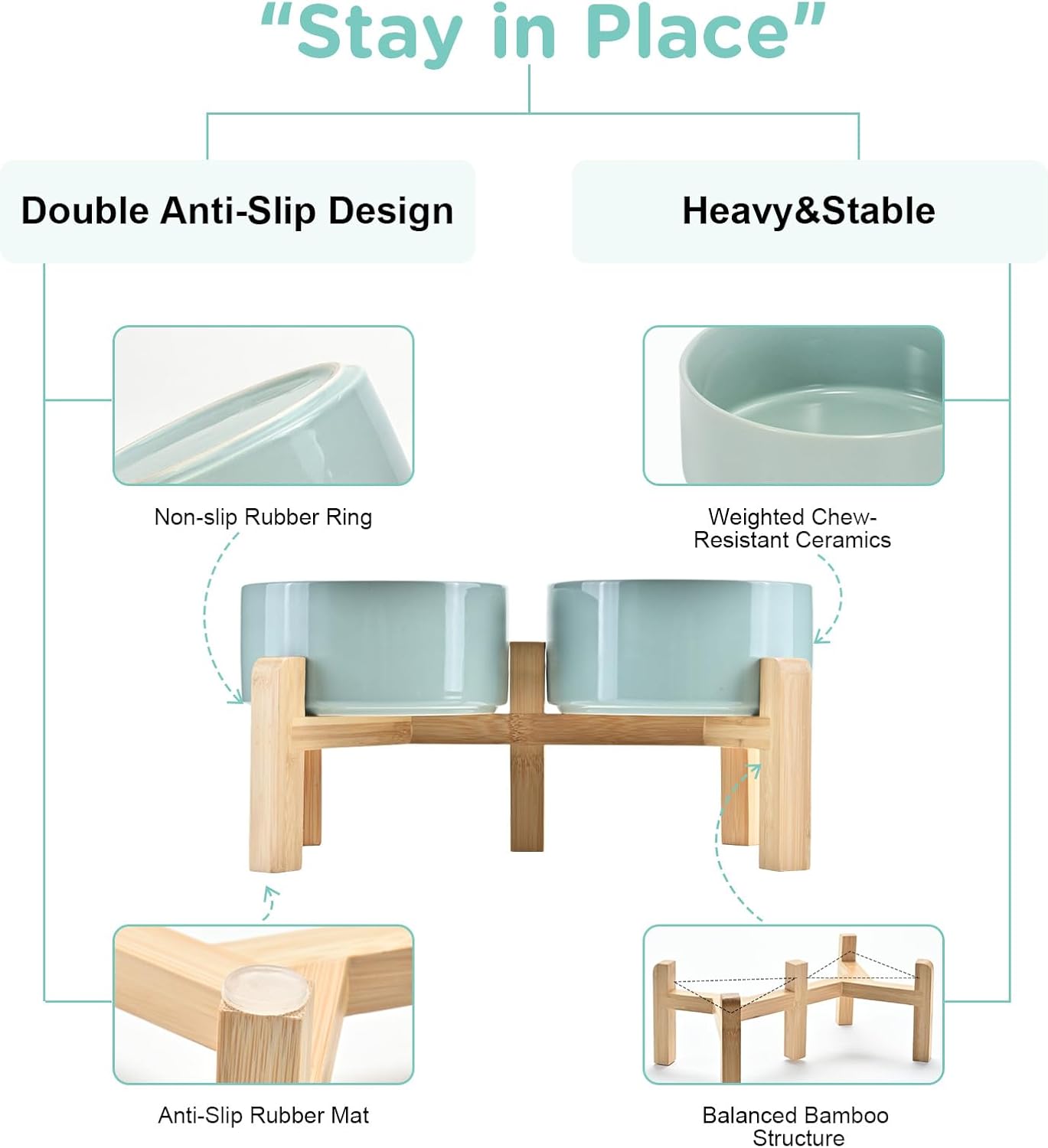 “Stay in Place”

Double Anti-Slip Design

Heavy&Stable

Non-slip Rubber Ring

Weighted Chew-Resistant Ceramics

Anti-Slip Rubber Mat

Balanced Bamboo Structure