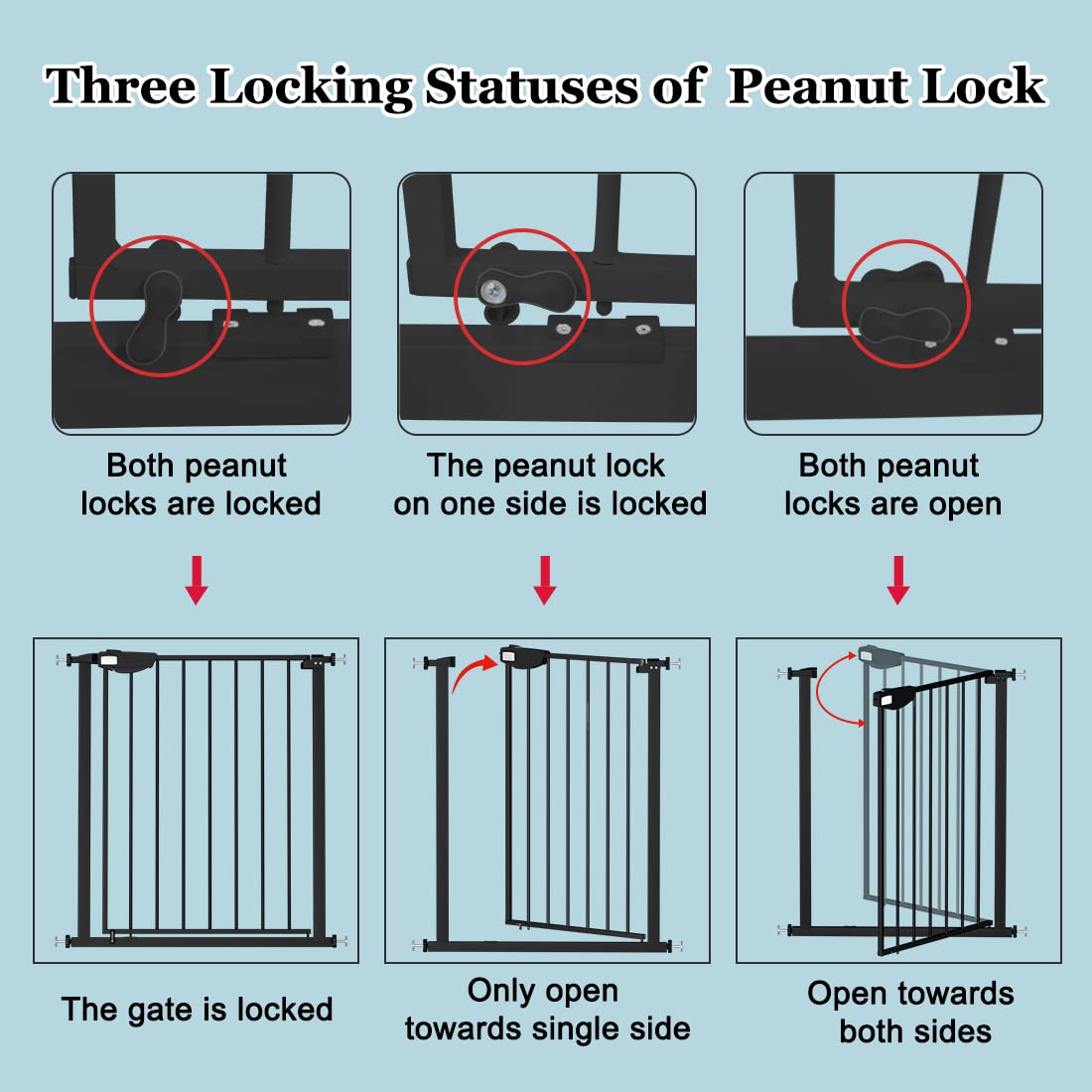 Three Locking Statuses of Peanut Lock

Both peanut locks are locked

The peanut lock on one side is locked

Both peanut locks are open

The gate is locked

Only open towards single side

Open towards both sides