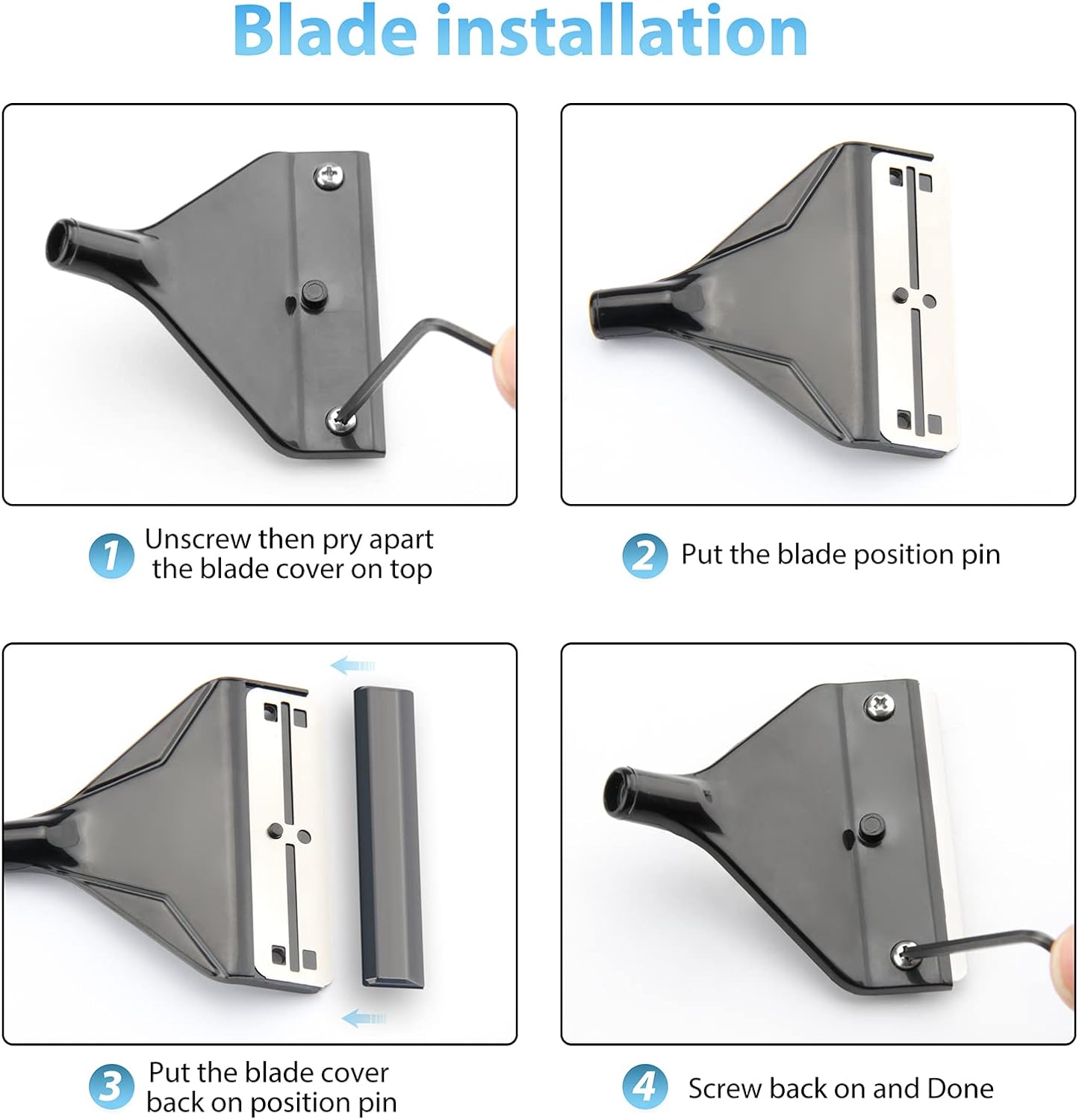 Blade installation

1 Unscrew then pry apart the blade cover on top

2 Put the blade position pin

3 Put the blade cover back on position pin

4 Screw back on and Done