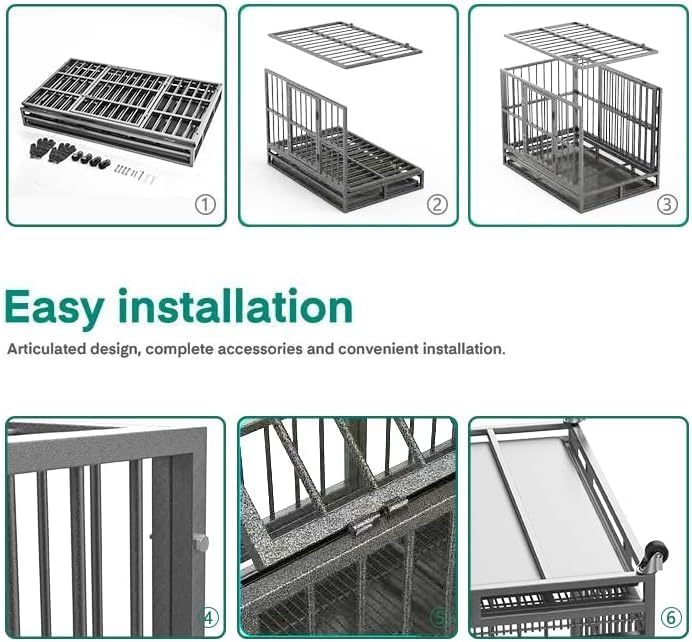 ①

②

③

Easy installation

Articulated design, complete accessories and convenient installation.

④

⑤

⑥