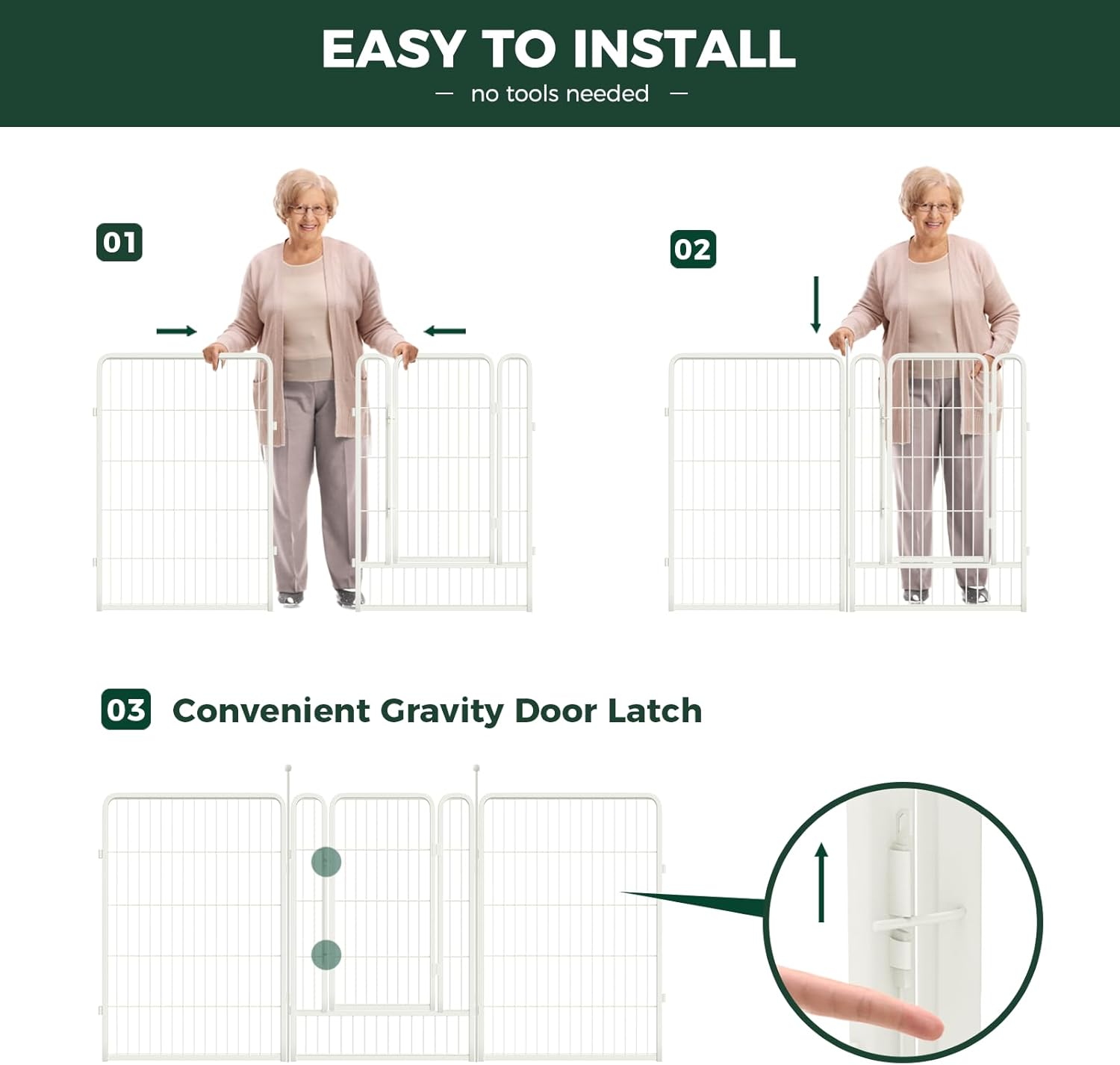 EASY TO INSTALL

— no tools needed —

01

02

03 Convenient Gravity Door Latch