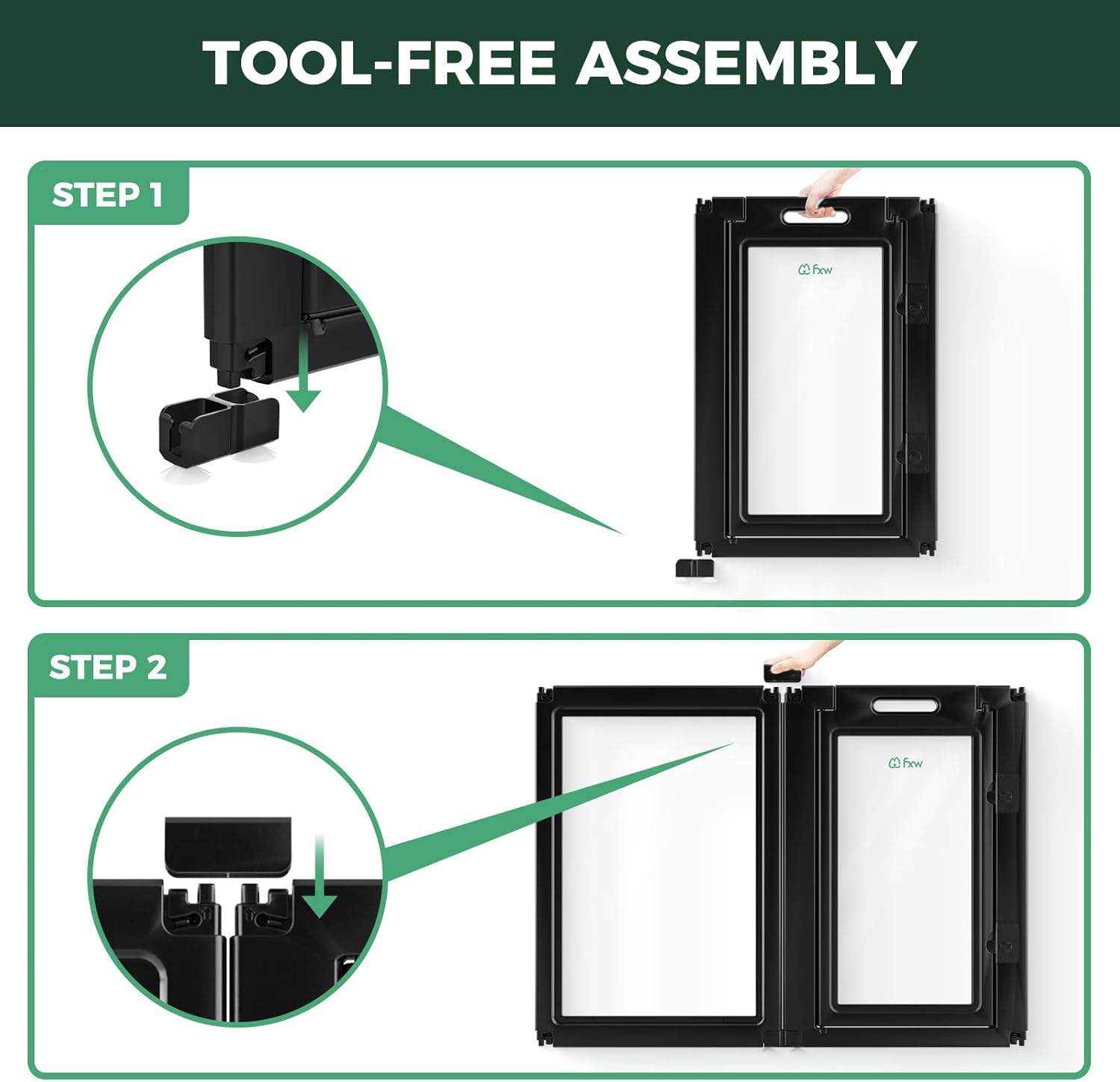 TOOL-FREE ASSEMBLY

STEP 1

fxw

STEP 2

fxw