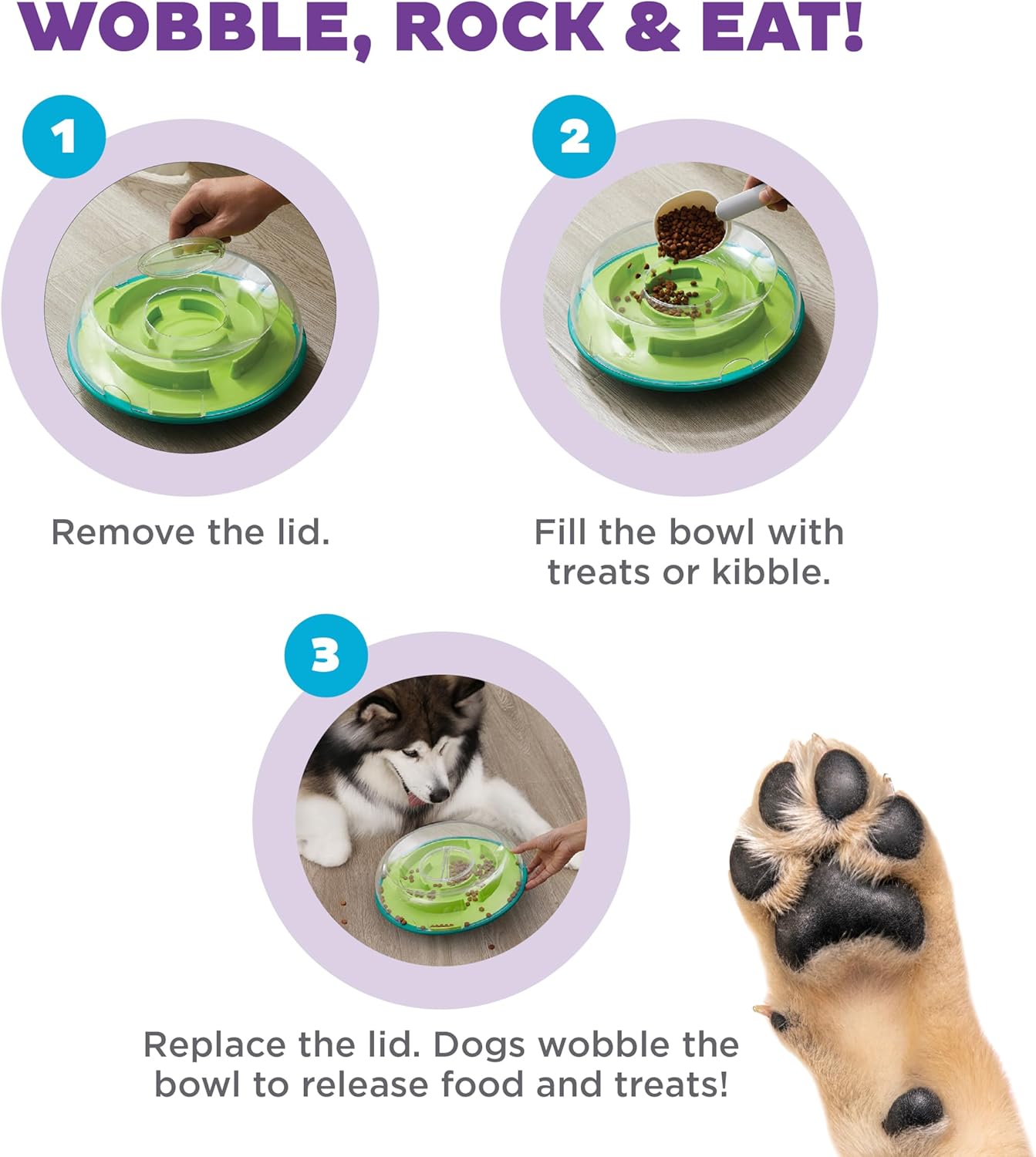 WOBBLE, ROCK & EAT!

1

Remove the lid.

2

Fill the bowl with treats or kibble.

3

Replace the lid. Dogs wobble the bowl to release food and treats!