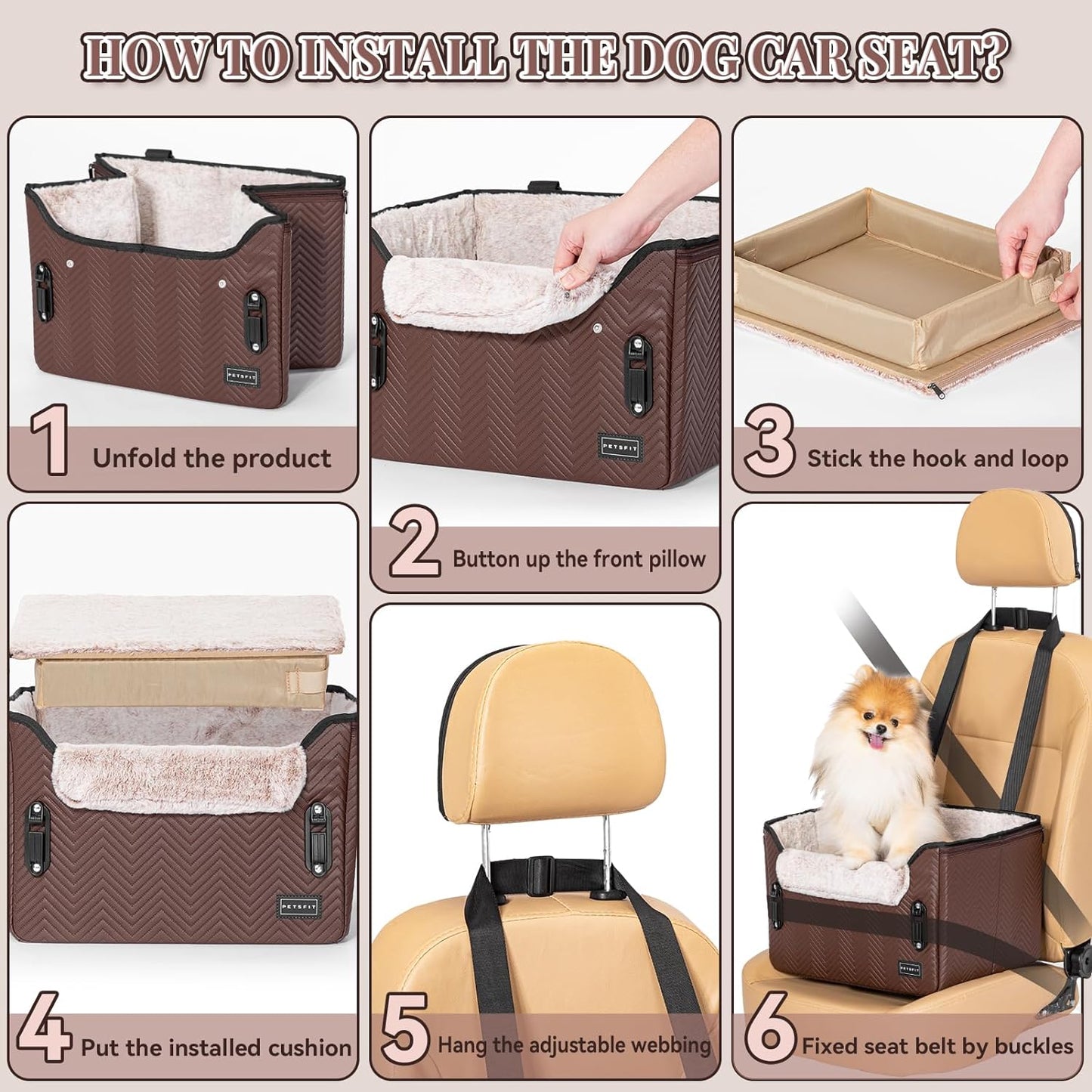 HOW TO INSTALL THE DOG CAR SEAT?

PETSFIT

1 Unfold the product

PETSFIT

2 Button up the front pillow

3 Stick the hook and loop

PETSFIT

4 Put the installed cushion

5 Hang the adjustable webbing

PETSFIT

6 Fixed seat belt by buckles