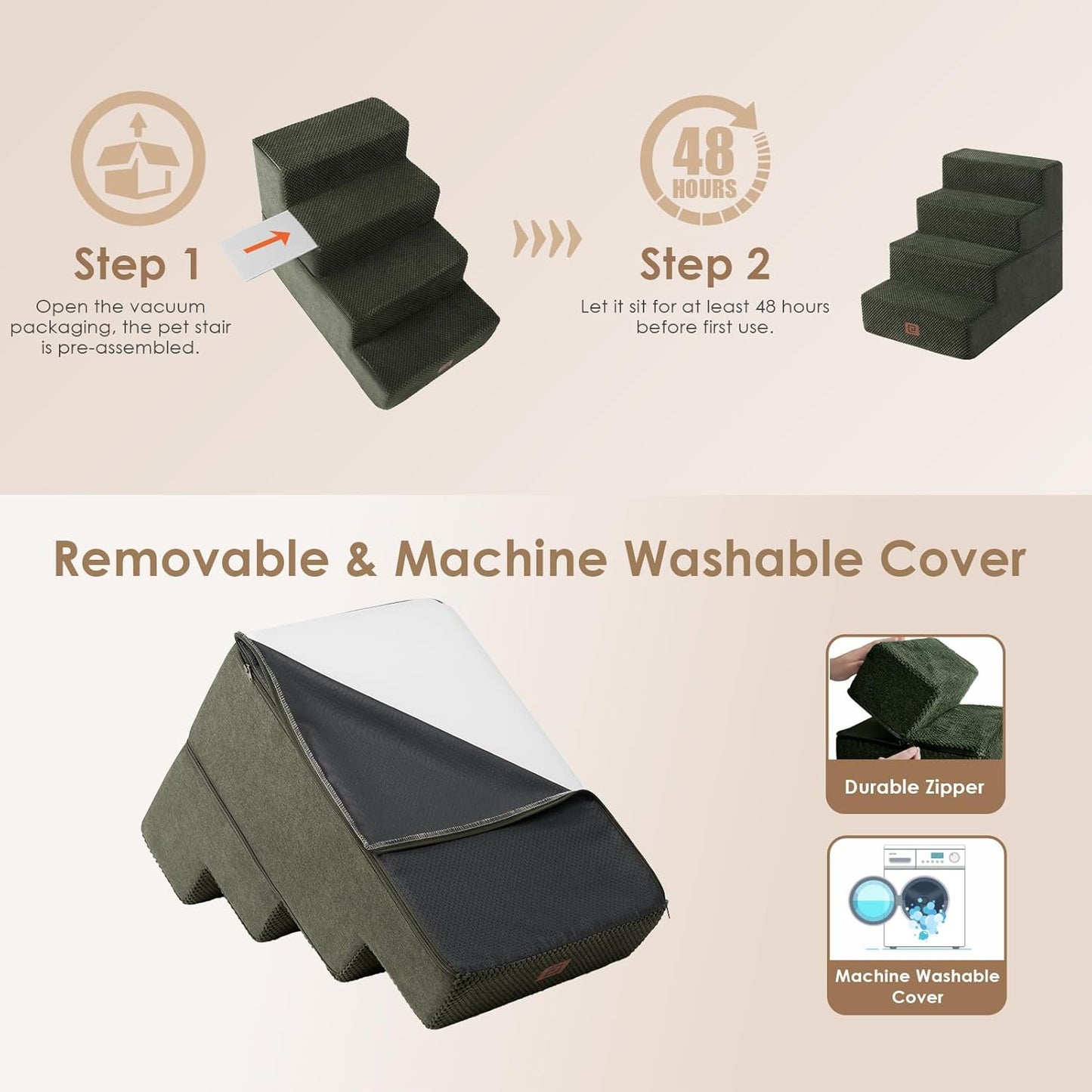 Step 1
Open the vacuum packaging, the pet stair is pre-assembled.

48 HOURS

Step 2
Let it sit for at least 48 hours before first use.

Removable & Machine Washable Cover

Durable Zipper

Machine Washable Cover