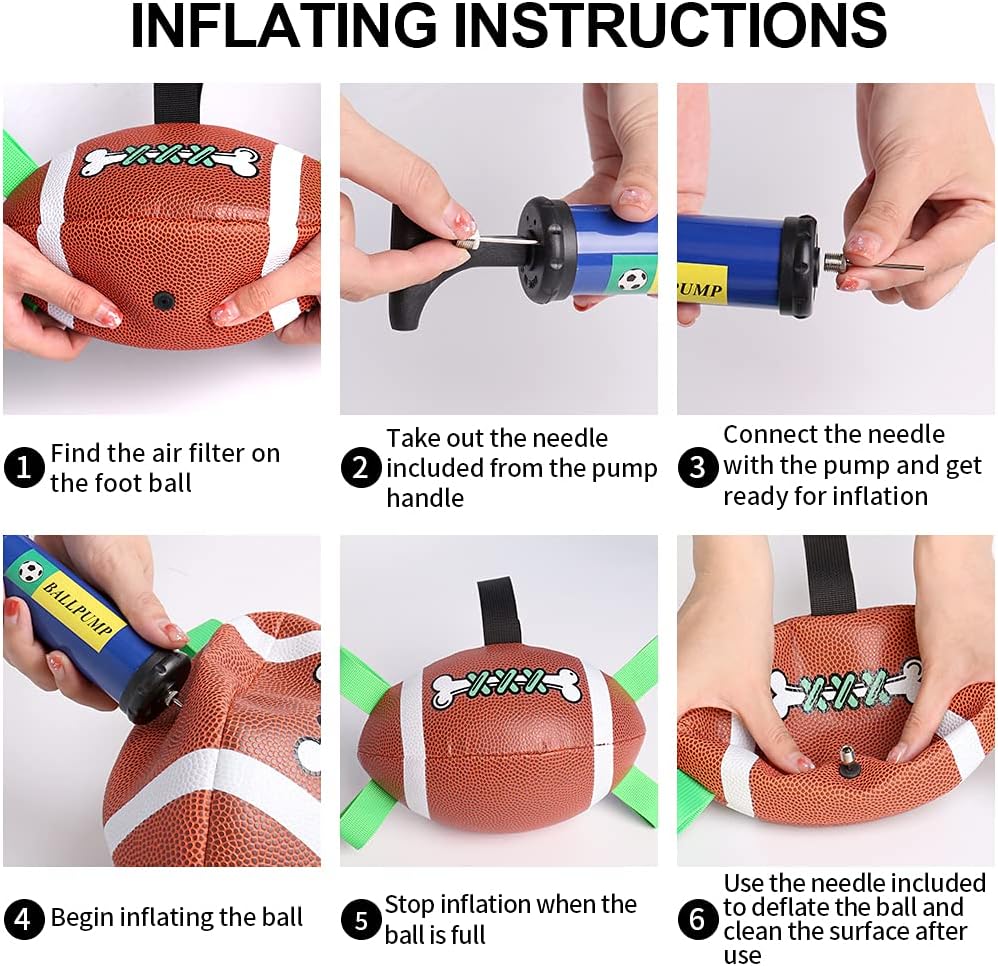 INFLATING INSTRUCTIONS

PUMP

1 Find the air filter on the foot ball

2 Take out the needle included from the pump handle

3 Connect the needle with the pump and get ready for inflation

BALLPUMP

4 Begin inflating the ball

5 Stop inflation when the ball is full

6 Use the needle included to deflate the ball and clean the surface after use