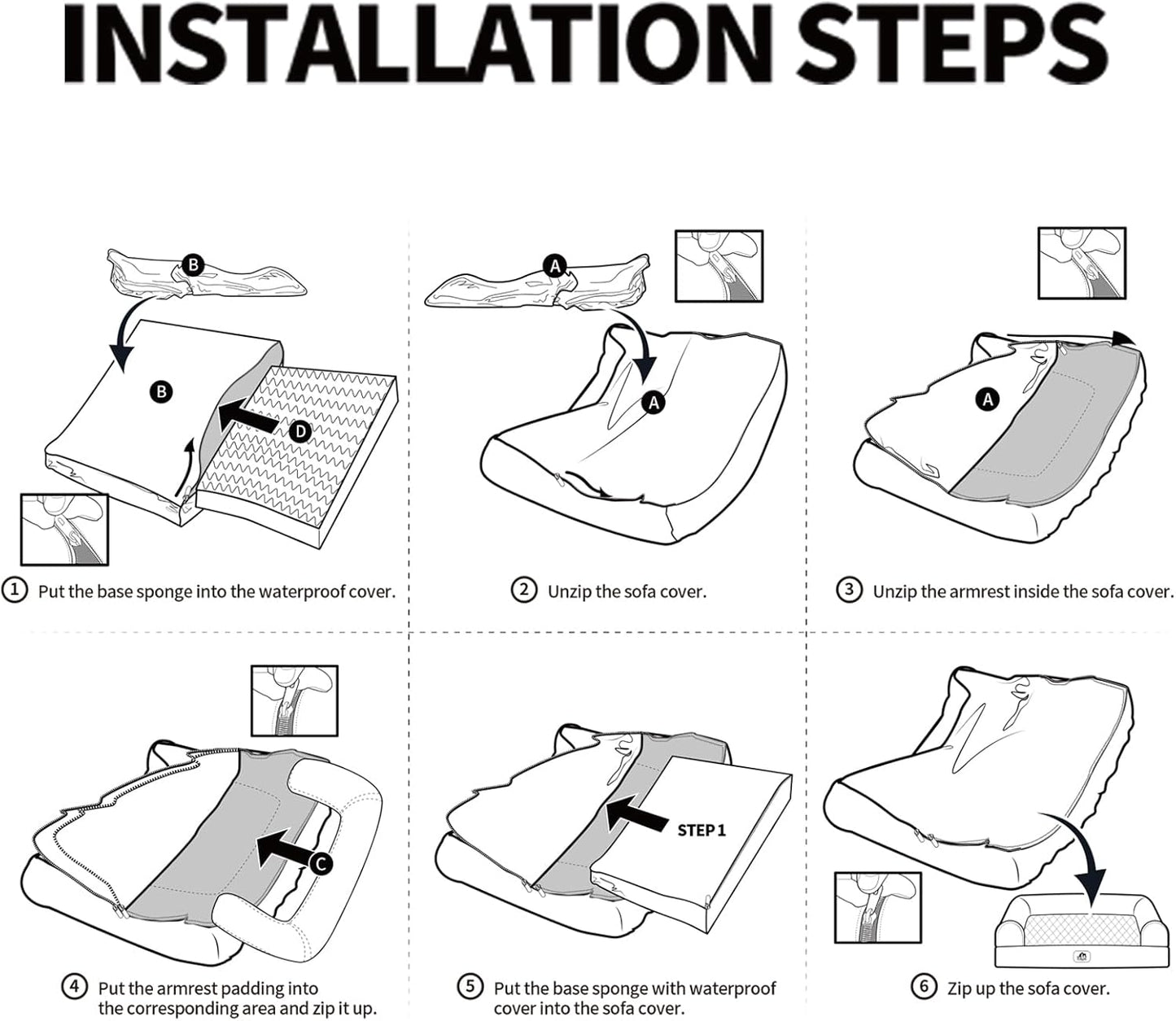 INSTALLATION STEPS

B

B

D

① Put the base sponge into the waterproof cover.

A

A

② Unzip the sofa cover.

A

③ Unzip the armrest inside the sofa cover.

C

④ Put the armrest padding into the corresponding area and zip it up.

STEP 1

⑤ Put the base sponge with waterproof cover into the sofa cover.

⑥ Zip up the sofa cover.