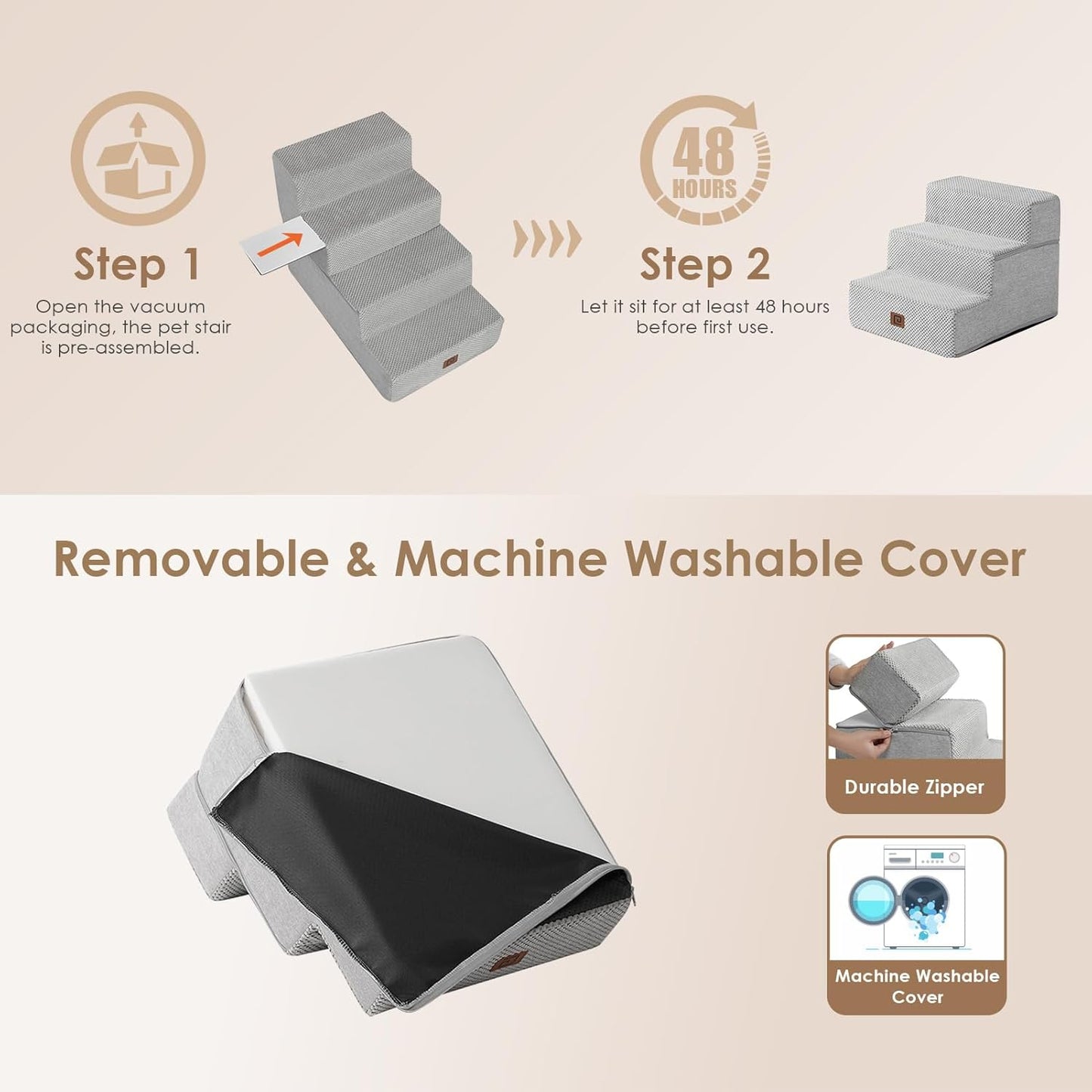 Step 1

Open the vacuum packaging, the pet stair is pre-assembled.

48 HOURS

Step 2

Let it sit for at least 48 hours before first use.

Removable & Machine Washable Cover

Durable Zipper

Machine Washable Cover