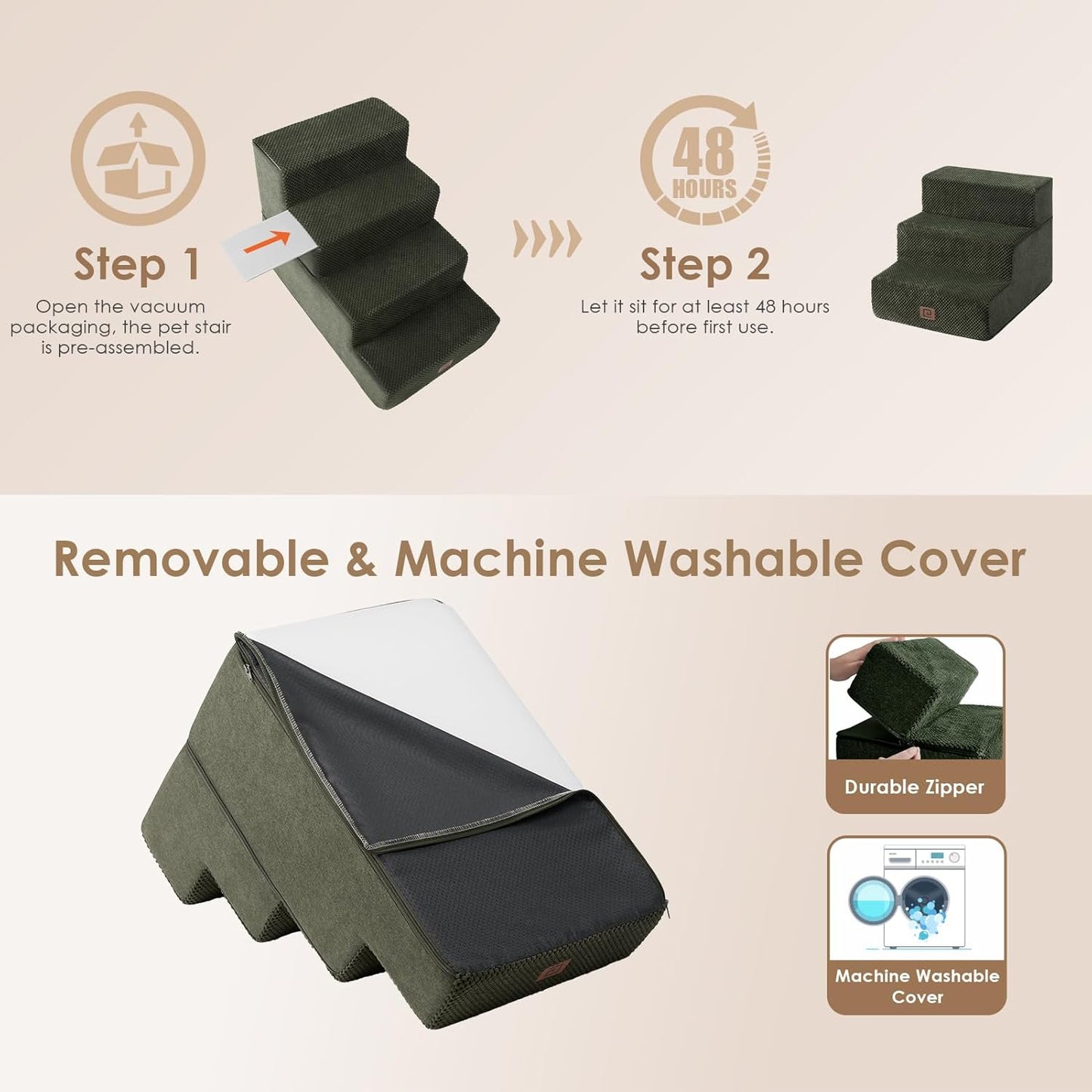 Step 1

Open the vacuum packaging, the pet stair is pre-assembled.

48 HOURS

Step 2

Let it sit for at least 48 hours before first use.

Removable & Machine Washable Cover

Durable Zipper

Machine Washable Cover